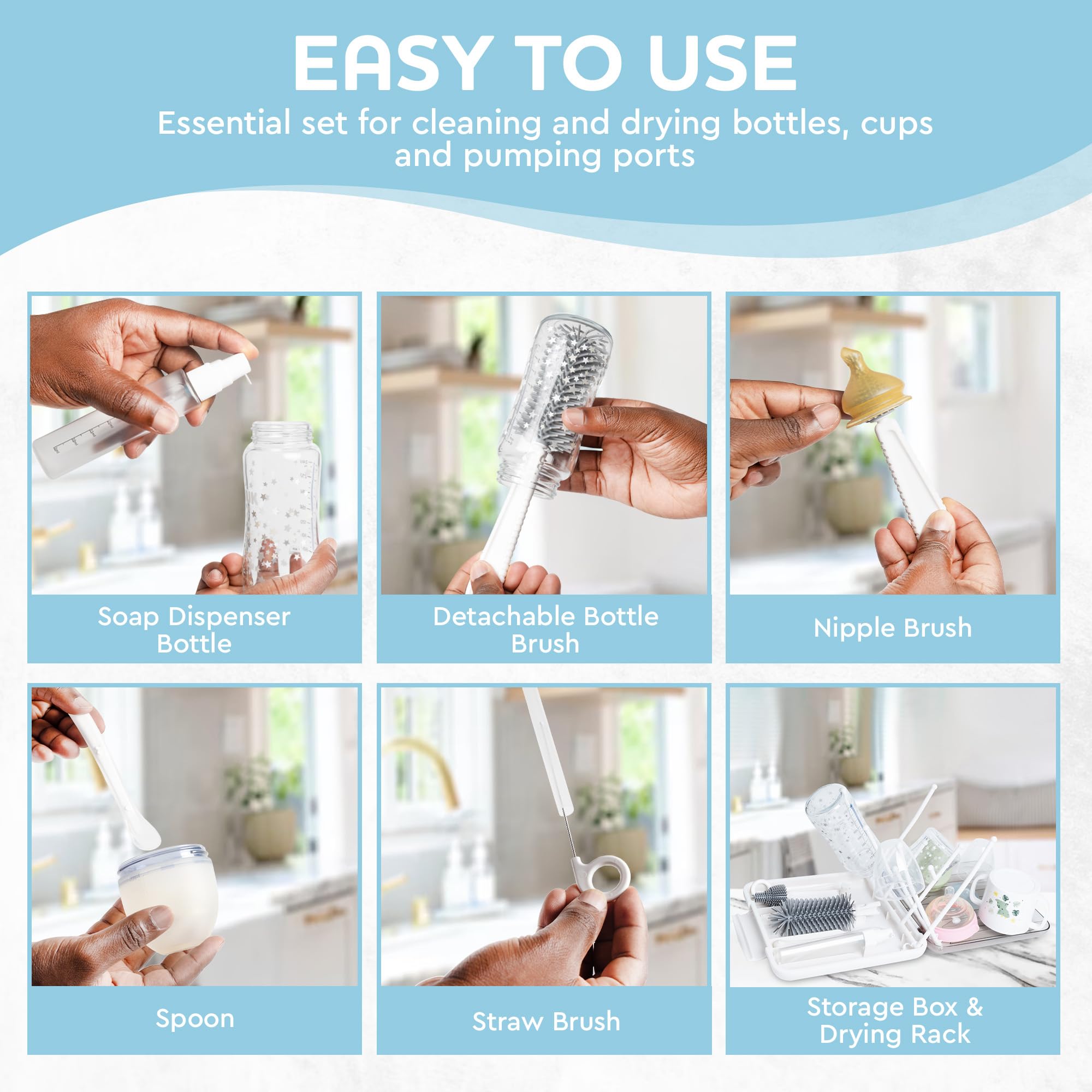 EASY TO USE

Essential set for cleaning and drying bottles, cups and pumping ports

Soap Dispenser Bottle

Detachable Bottle Brush

Nipple Brush

Spoon

Straw Brush

Storage Box & Drying Rack