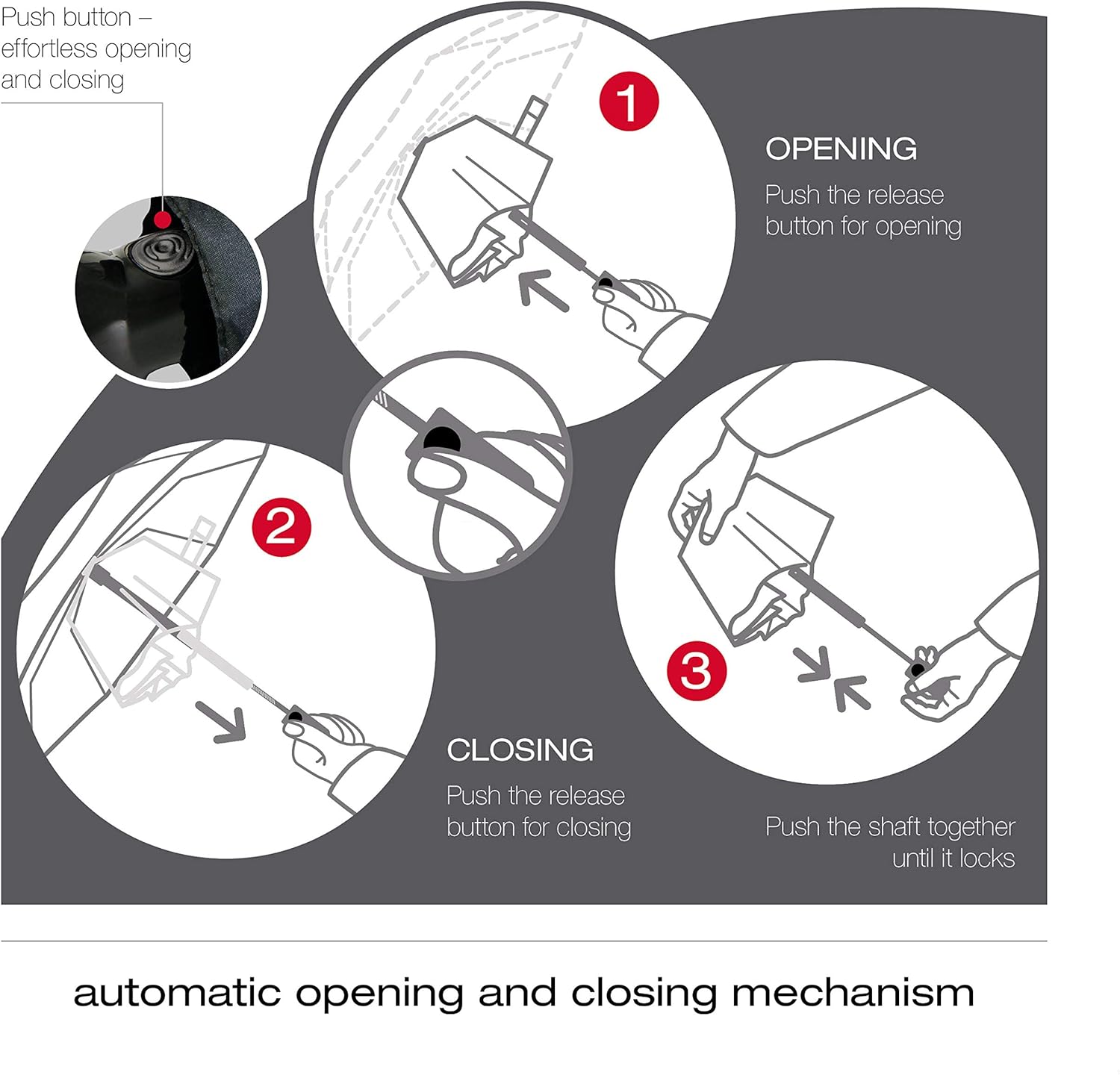 Push button – effortless opening and closing

1

OPENING

Push the release button for opening

2

CLOSING

Push the release button for closing

3

Push the shaft together until it locks

automatic opening and closing mechanism