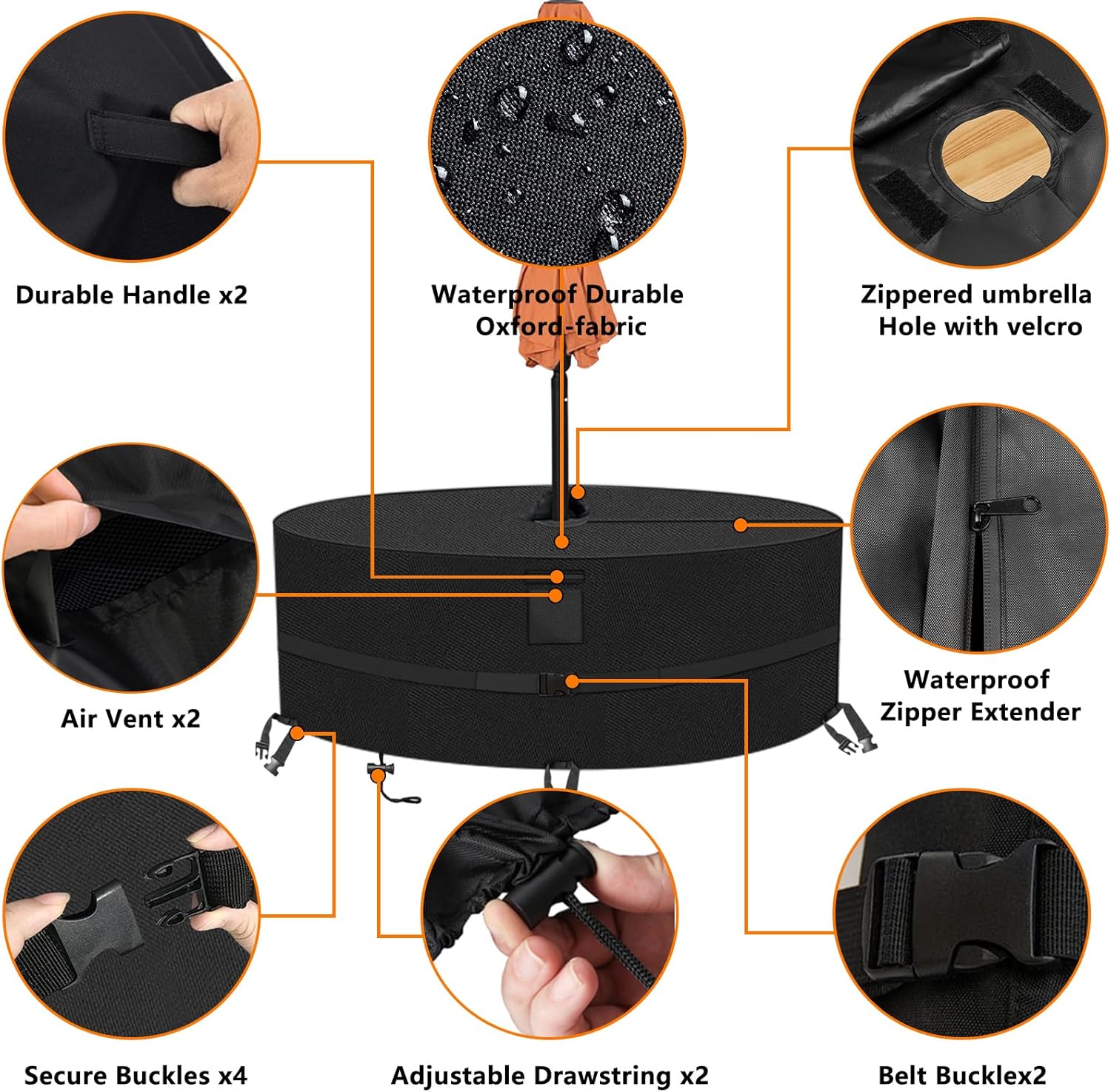 Durable Handle x2

Waterproof Durable Oxford-fabric

Zippered umbrella Hole with velcro

Air Vent x2

Waterproof Zipper Extender

Secure Buckles x4

Adjustable Drawstring x2

Belt Bucklex2