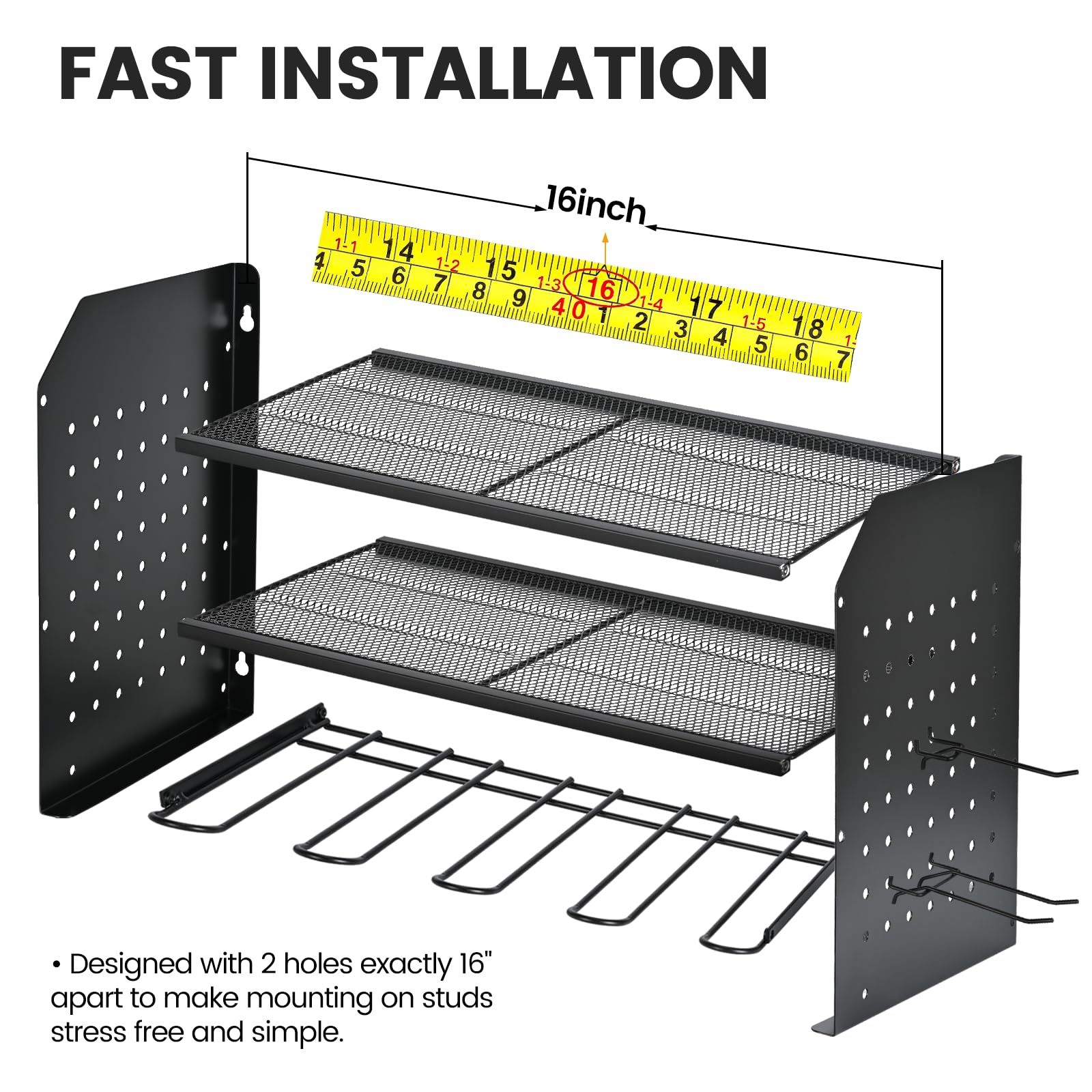 FAST INSTALLATION

16inch

1-1 14 1-2 15 1-3 16 1-4 17 1-5 18 1-
4 5 6 7 8 9 40 1 2 3 4 5 6 7

• Designed with 2 holes exactly 16" apart to make mounting on studs stress free and simple.