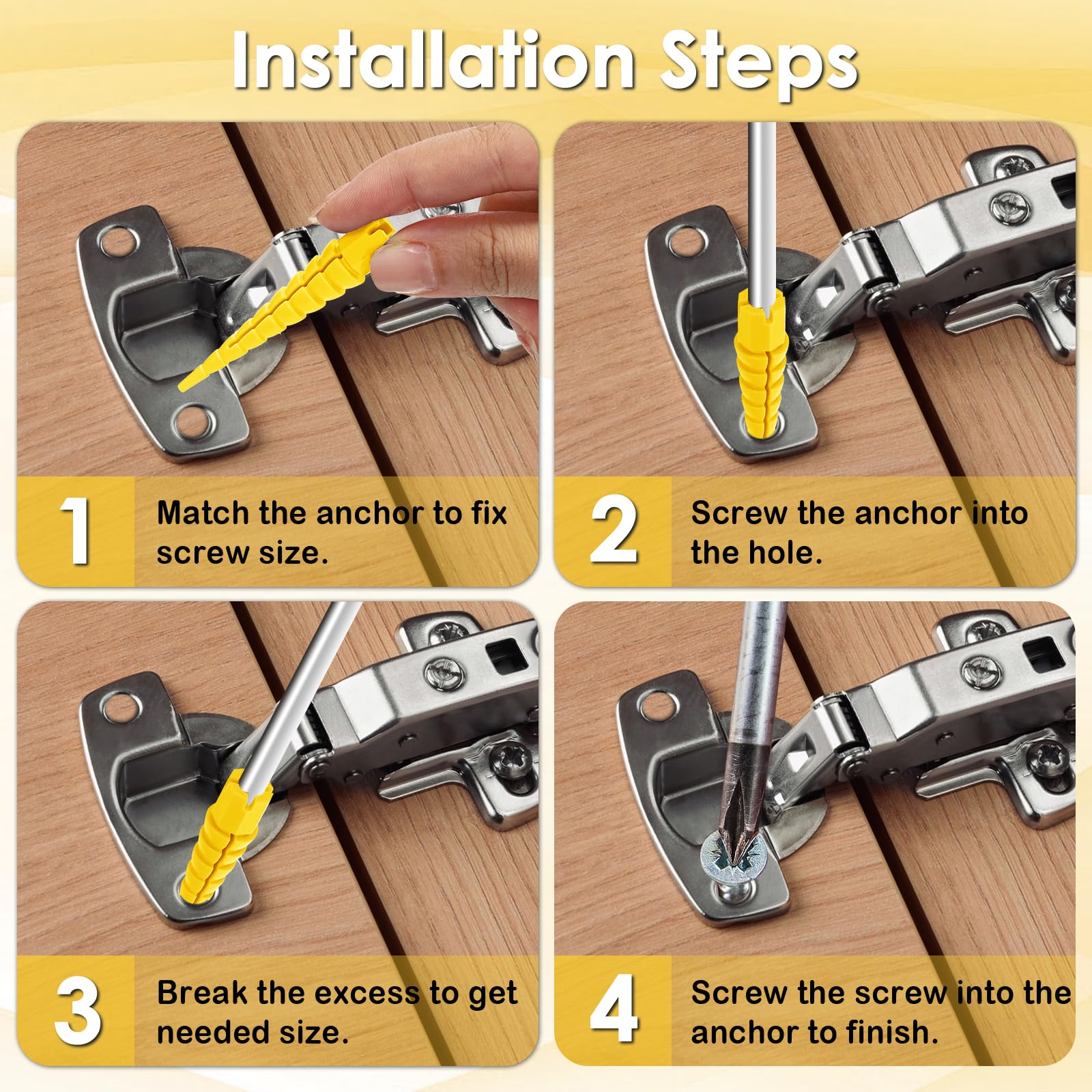 Installation Steps

1 Match the anchor to fix screw size.

2 Screw the anchor into the hole.

3 Break the excess to get needed size.

4 Screw the screw into the anchor to finish.