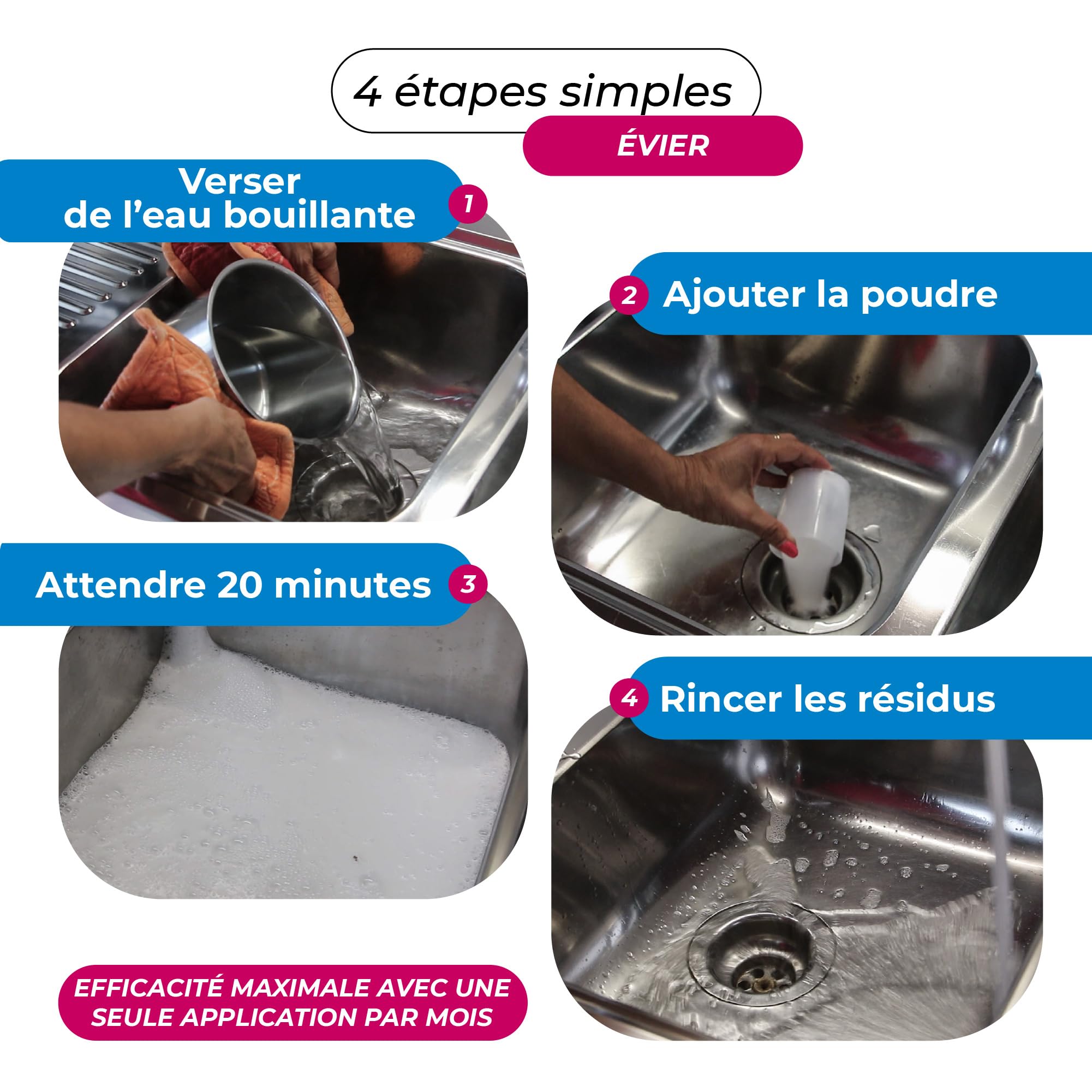 4 étapes simples

ÉVIER

Verser de l'eau bouillante 1

2 Ajouter la poudre

Attendre 20 minutes 3

4 Rincer les résidus

EFFICACITÉ MAXIMALE AVEC UNE SEULE APPLICATION PAR MOIS