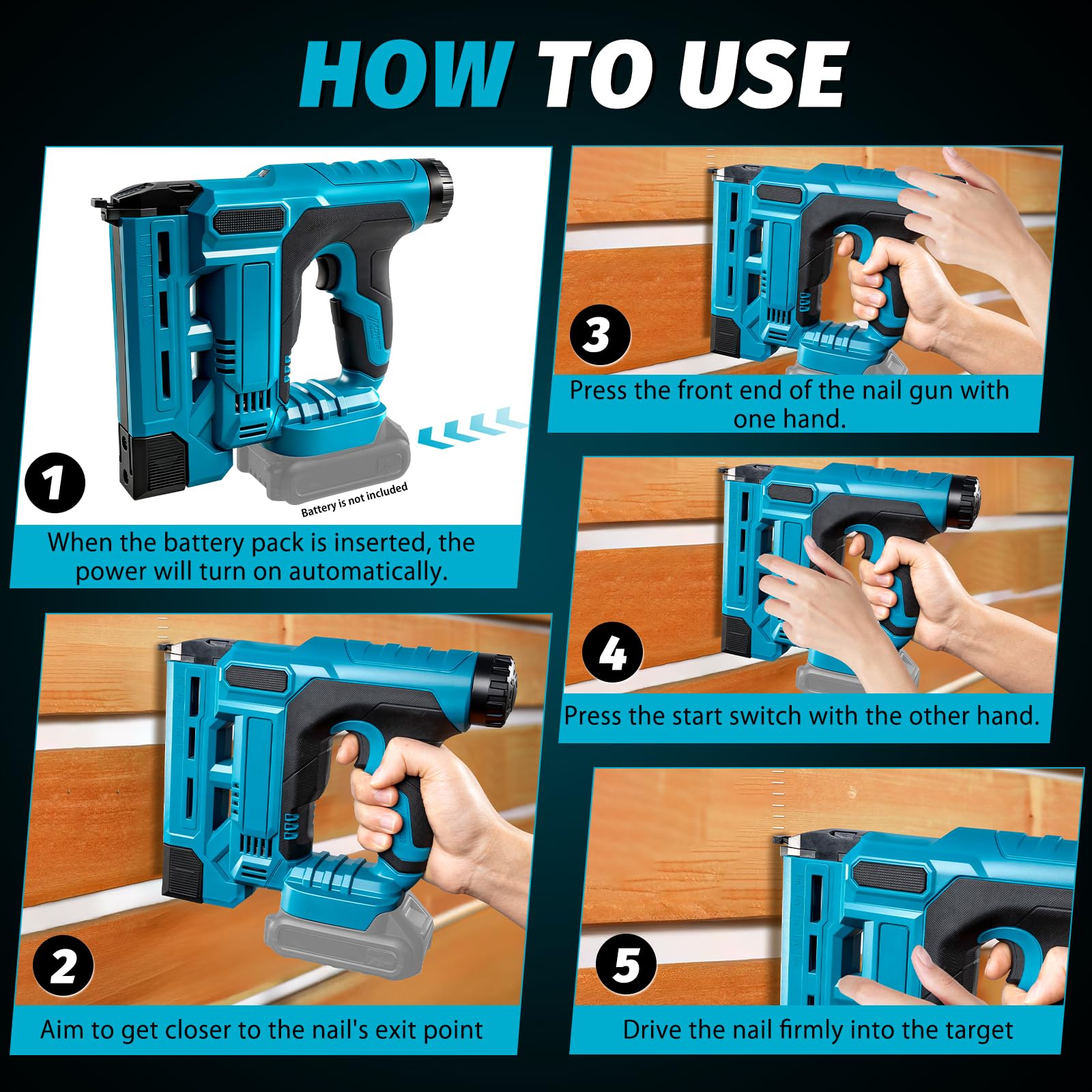 HOW TO USE

1

Battery is not included

When the battery pack is inserted, the power will turn on automatically.

2

Aim to get closer to the nail's exit point

3

Press the front end of the nail gun with one hand.

4

Press the start switch with the other hand.

5

Drive the nail firmly into the target