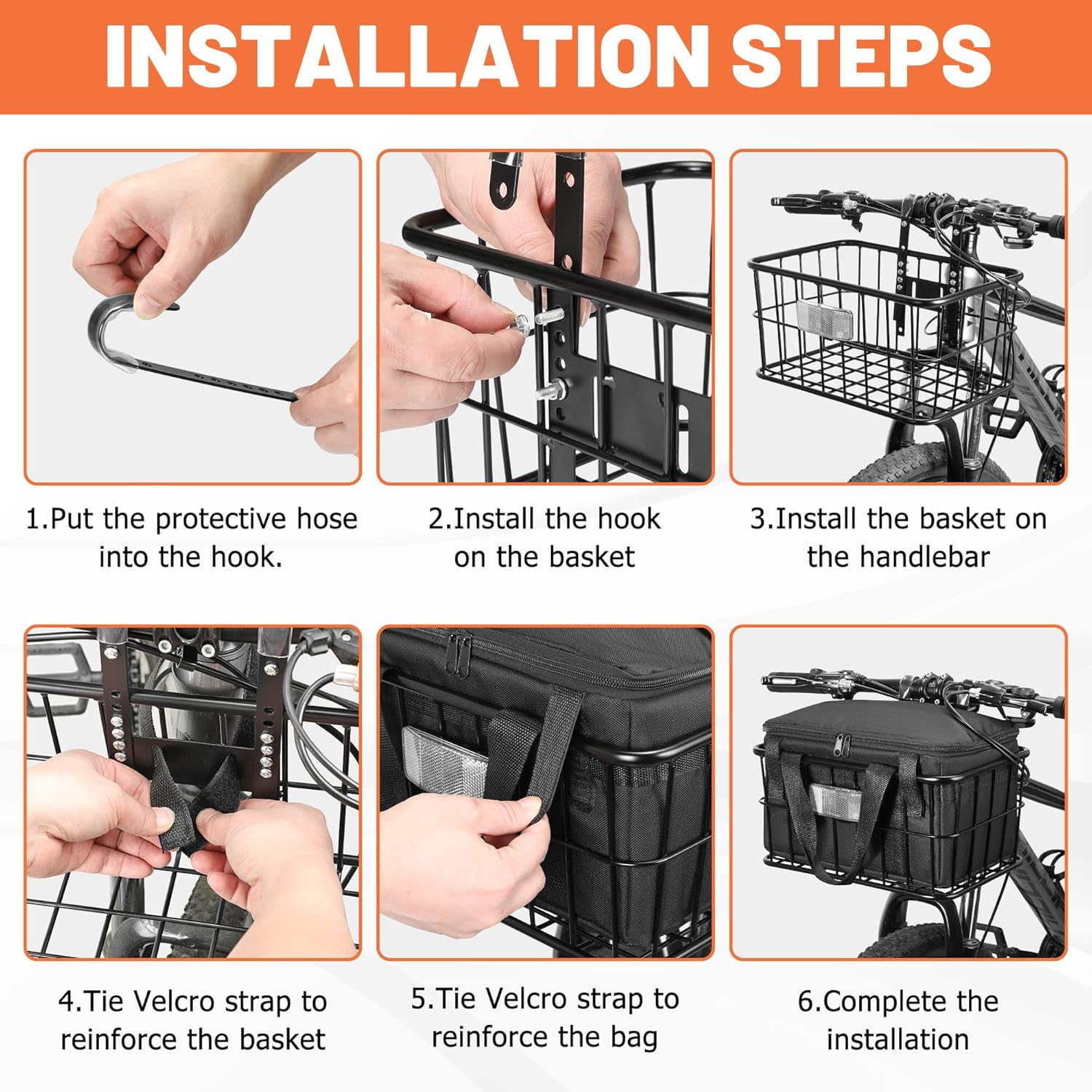 INSTALLATION STEPS

1.Put the protective hose into the hook.

2.Install the hook on the basket

3.Install the basket on the handlebar

4.Tie Velcro strap to reinforce the basket

5.Tie Velcro strap to reinforce the bag

6.Complete the installation