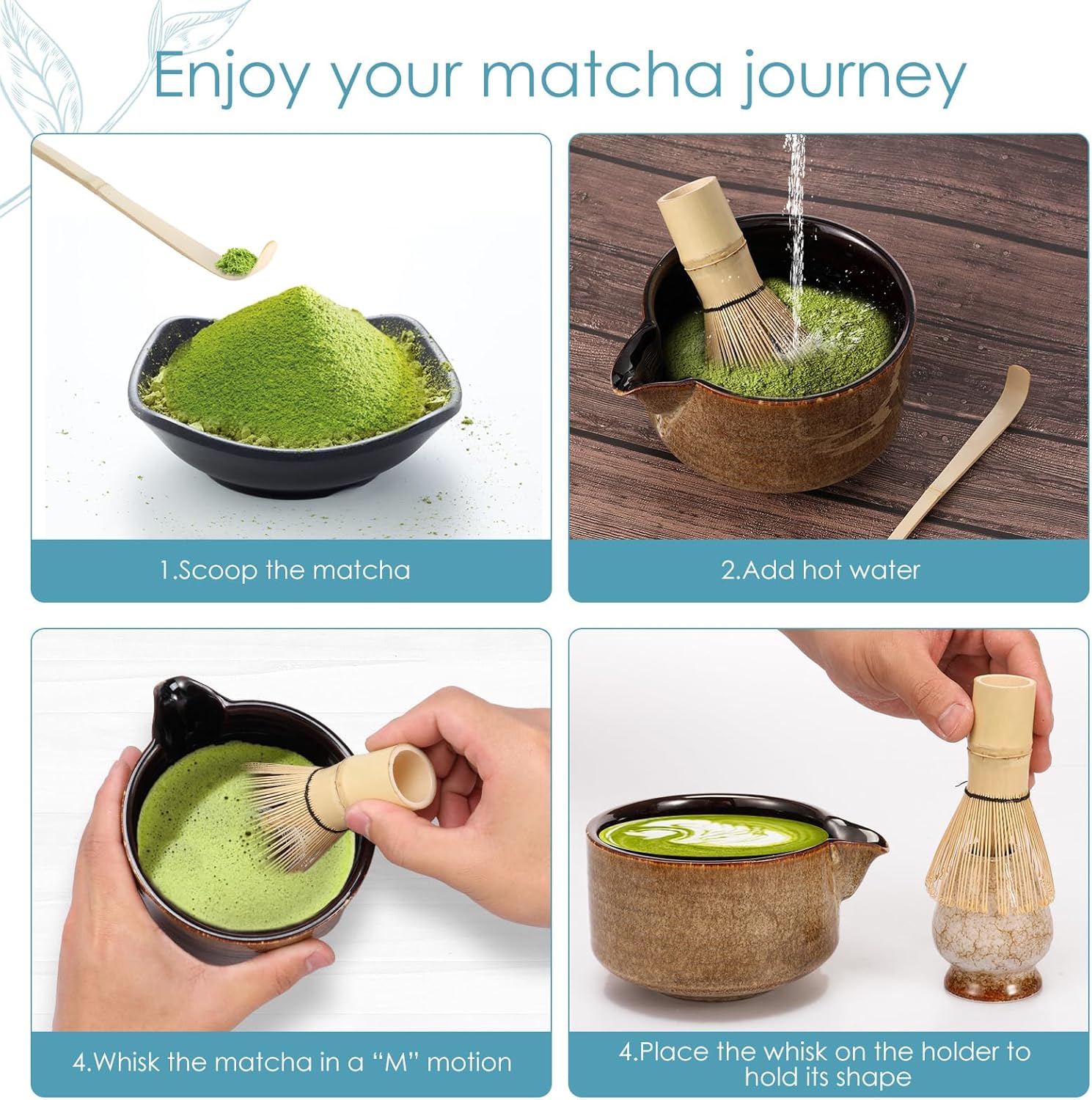 Enjoy your matcha journey

1.Scoop the matcha

2.Add hot water

4.Whisk the matcha in a “M” motion

4.Place the whisk on the holder to hold its shape