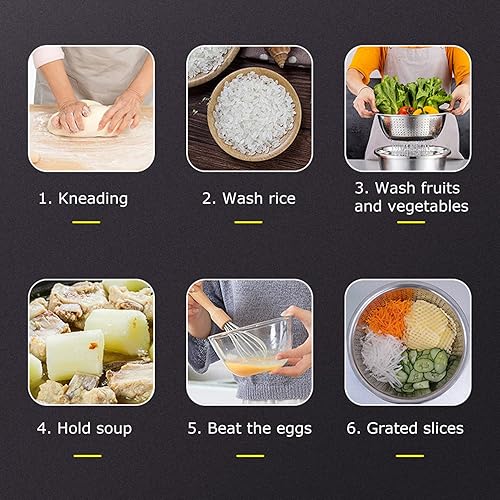 1. Kneading

2. Wash rice

3. Wash fruits and vegetables

4. Hold soup

5. Beat the eggs

6. Grated slices