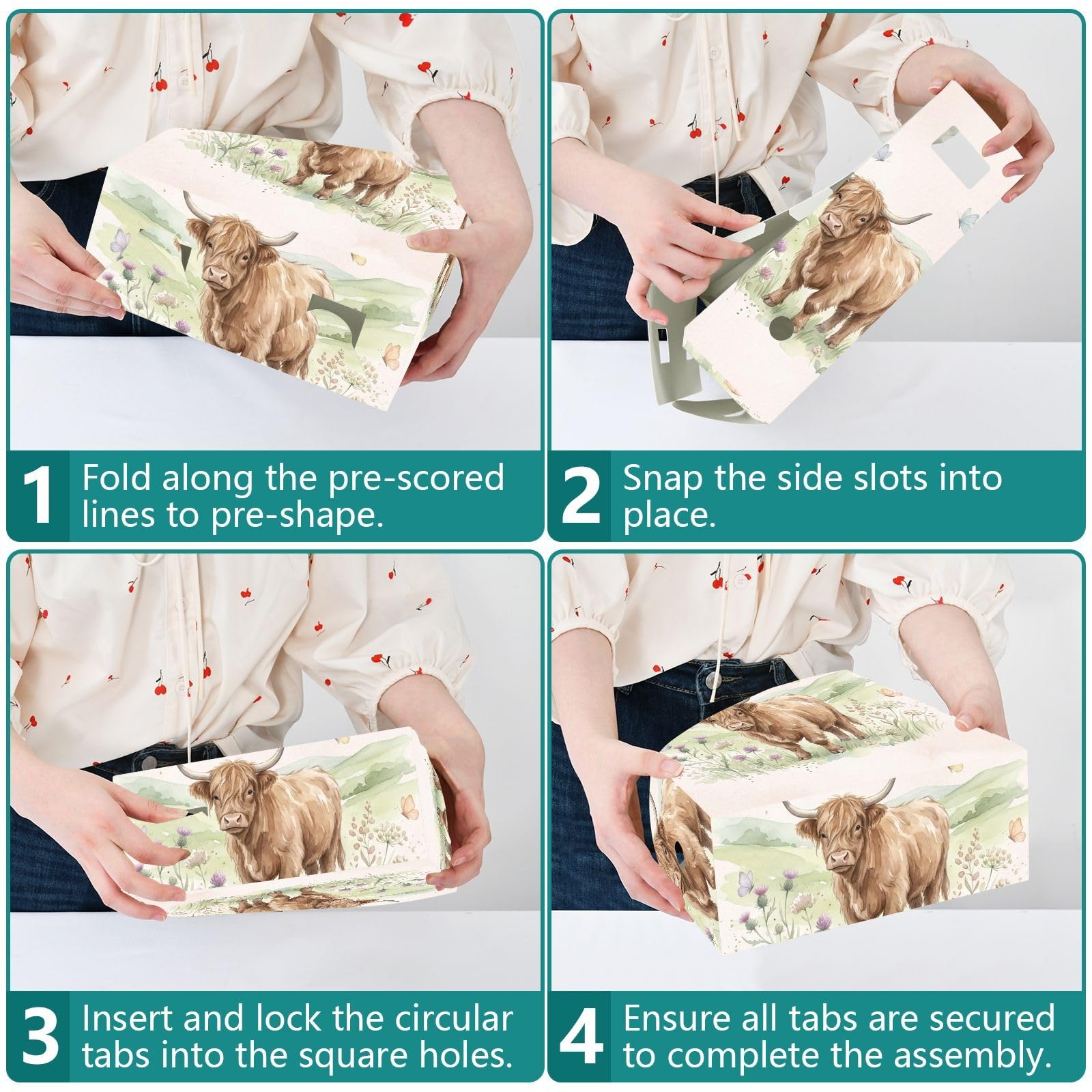 1 Fold along the pre-scored lines to pre-shape.

2 Snap the side slots into place.

3 Insert and lock the circular tabs into the square holes.

4 Ensure all tabs are secured to complete the assembly.