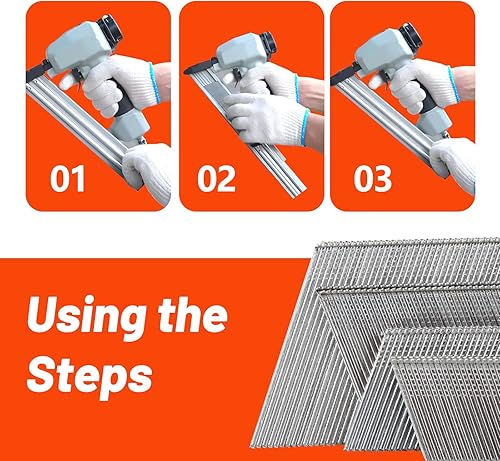 01

02

03

Using the Steps