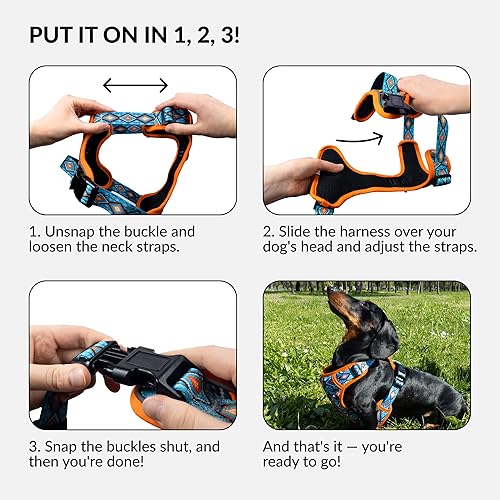 PUT IT ON IN 1, 2, 3!

1. Unsnap the buckle and loosen the neck straps.

2. Slide the harness over your dog's head and adjust the straps.

3. Snap the buckles shut, and then you're done!

And that's it — you're ready to go!