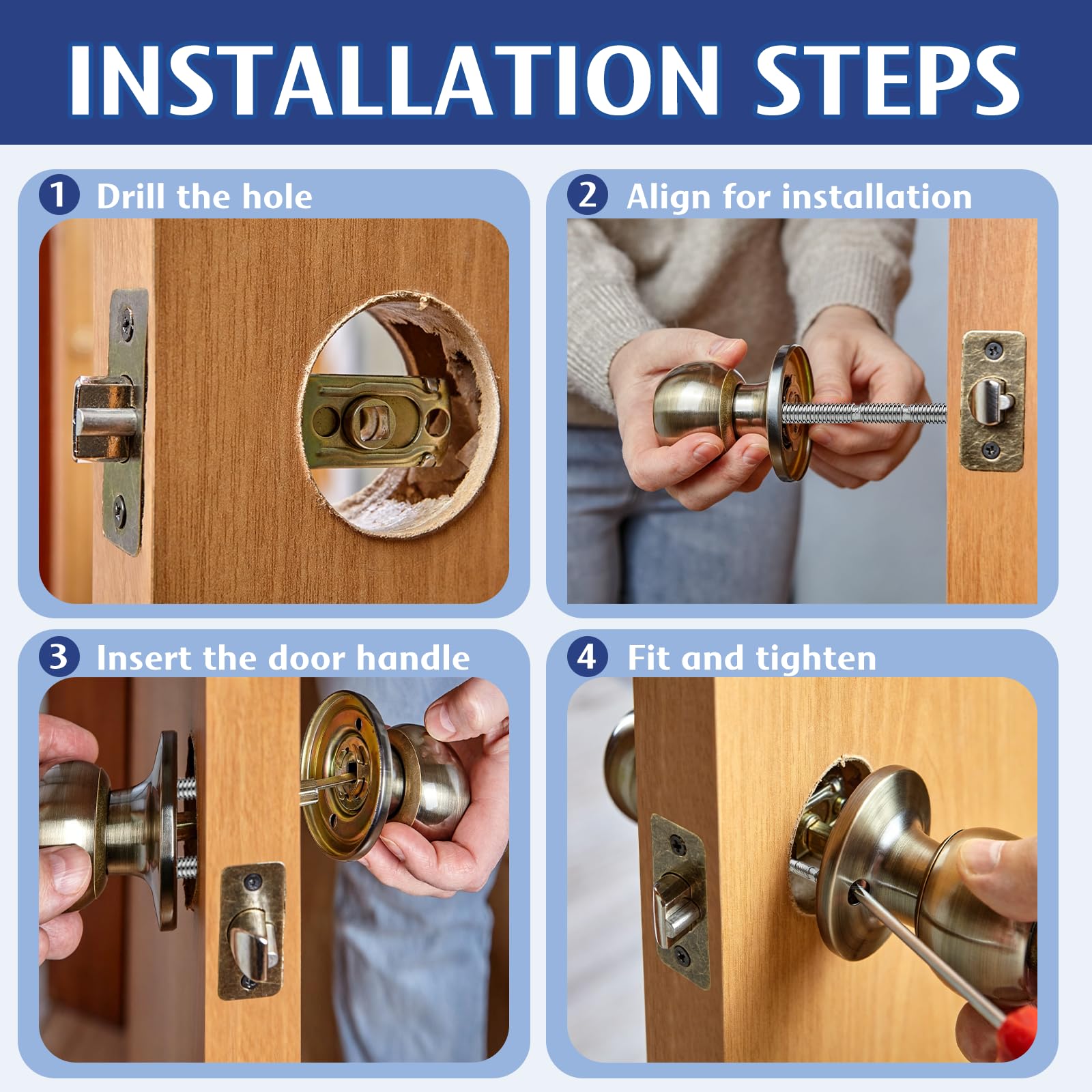 INSTALLATION STEPS

1 Drill the hole

2 Align for installation

3 Insert the door handle

4 Fit and tighten