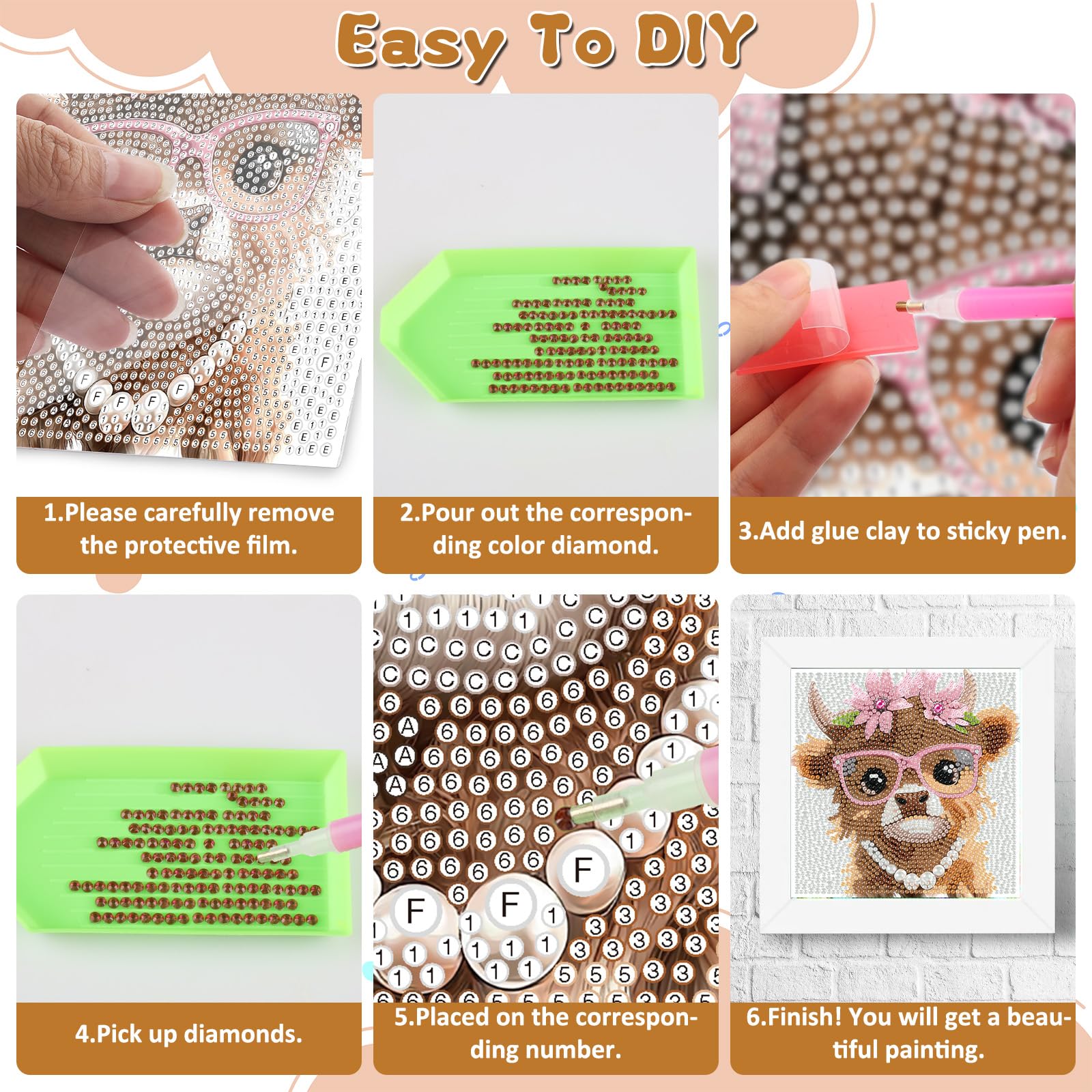 Easy To DIY

1.Please carefully remove the protective film.

2.Pour out the corresponding color diamond.

3.Add glue clay to sticky pen.

4.Pick up diamonds.

5.Placed on the corresponding number.

6.Finish! You will get a beautiful painting.