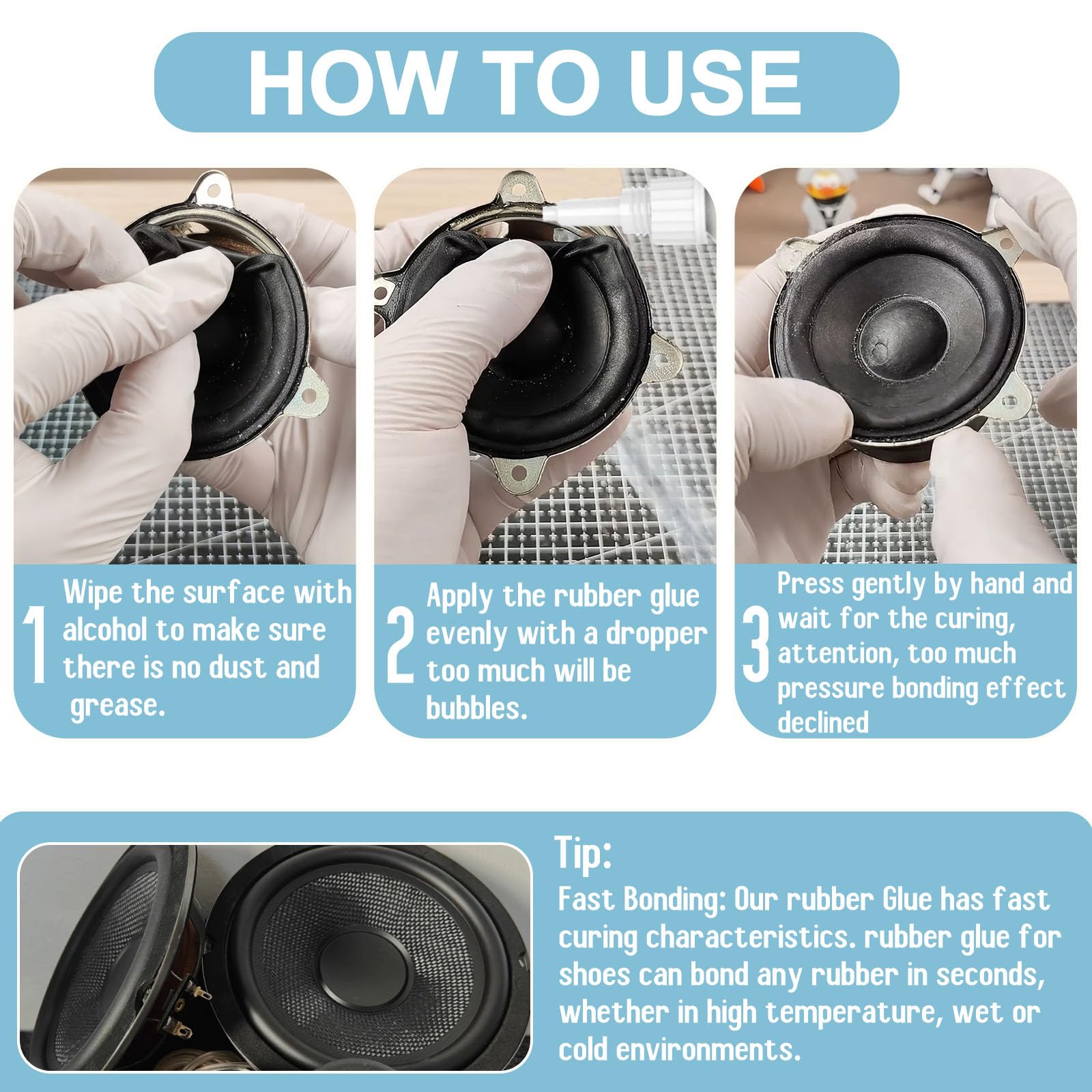 HOW TO USE

1 Wipe the surface with alcohol to make sure there is no dust and grease.

2 Apply the rubber glue evenly with a dropper too much will be bubbles.

3 Press gently by hand and wait for the curing, attention, too much pressure bonding effect declined

Tip:
Fast Bonding: Our rubber Glue has fast curing characteristics. rubber glue for shoes can bond any rubber in seconds, whether in high temperature, wet or cold environments.