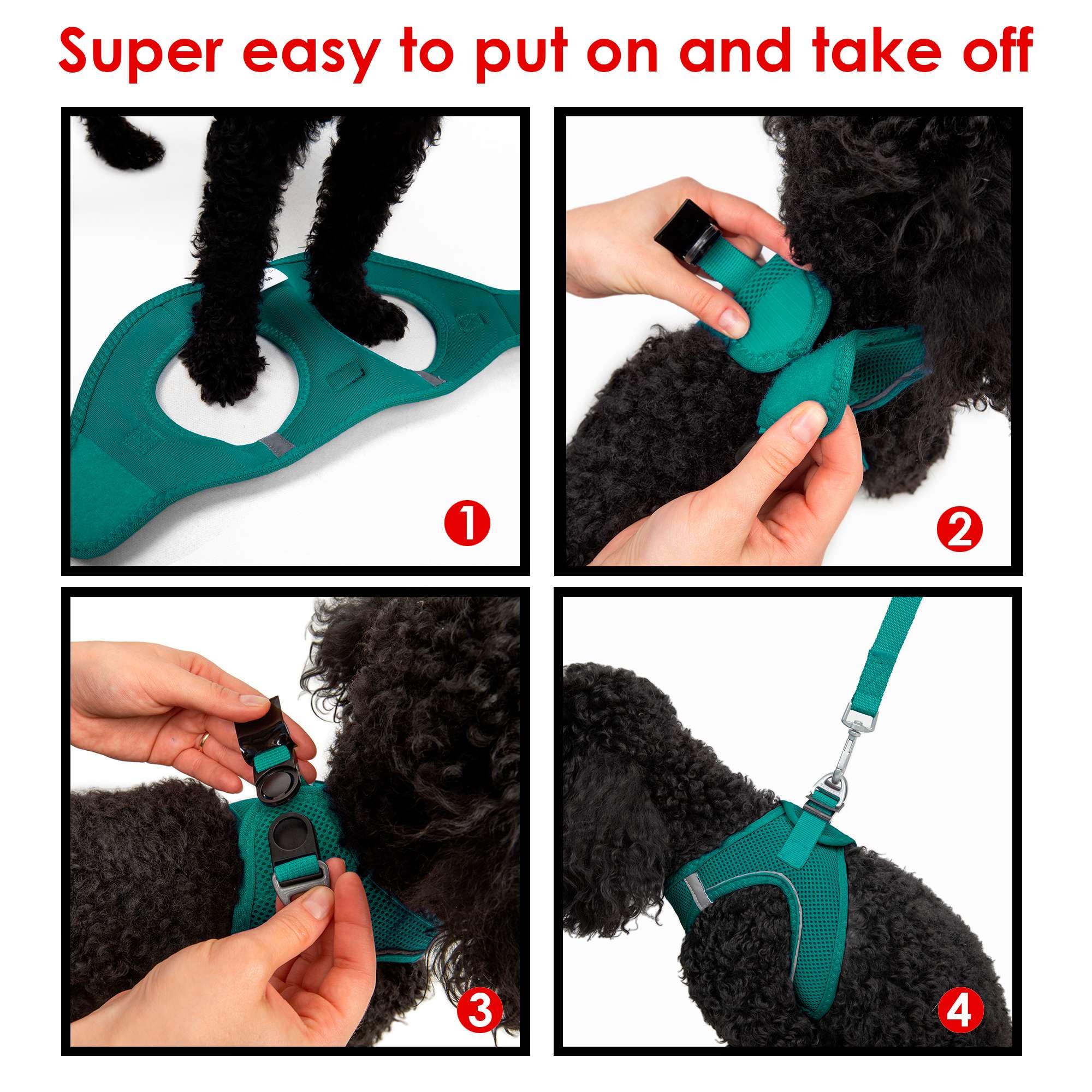 Super easy to put on and take off

1

2

3

4