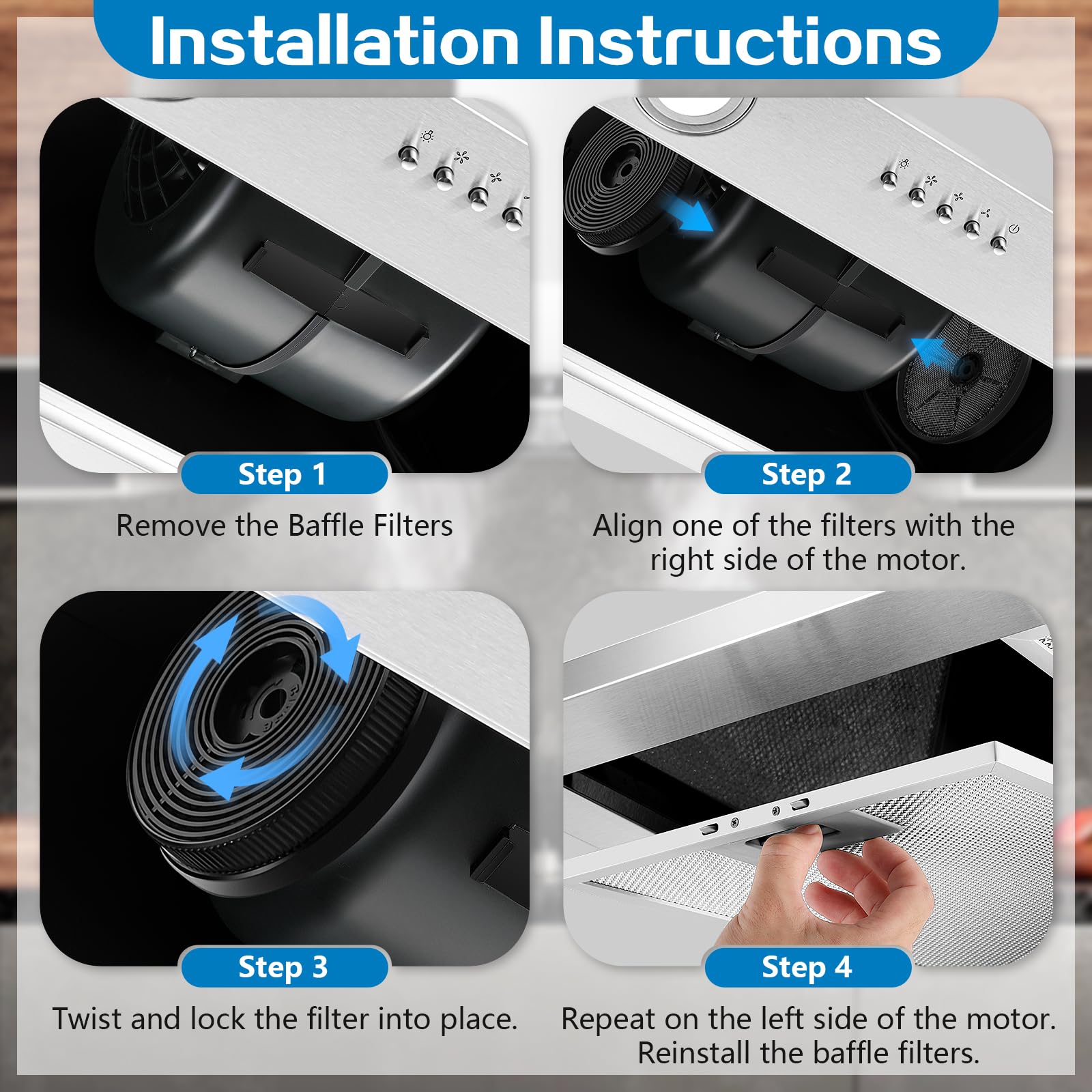 Installation Instructions

Step 1
Remove the Baffle Filters

Step 2
Align one of the filters with the right side of the motor.

Step 3
Twist and lock the filter into place.

Step 4
Repeat on the left side of the motor. Reinstall the baffle filters.