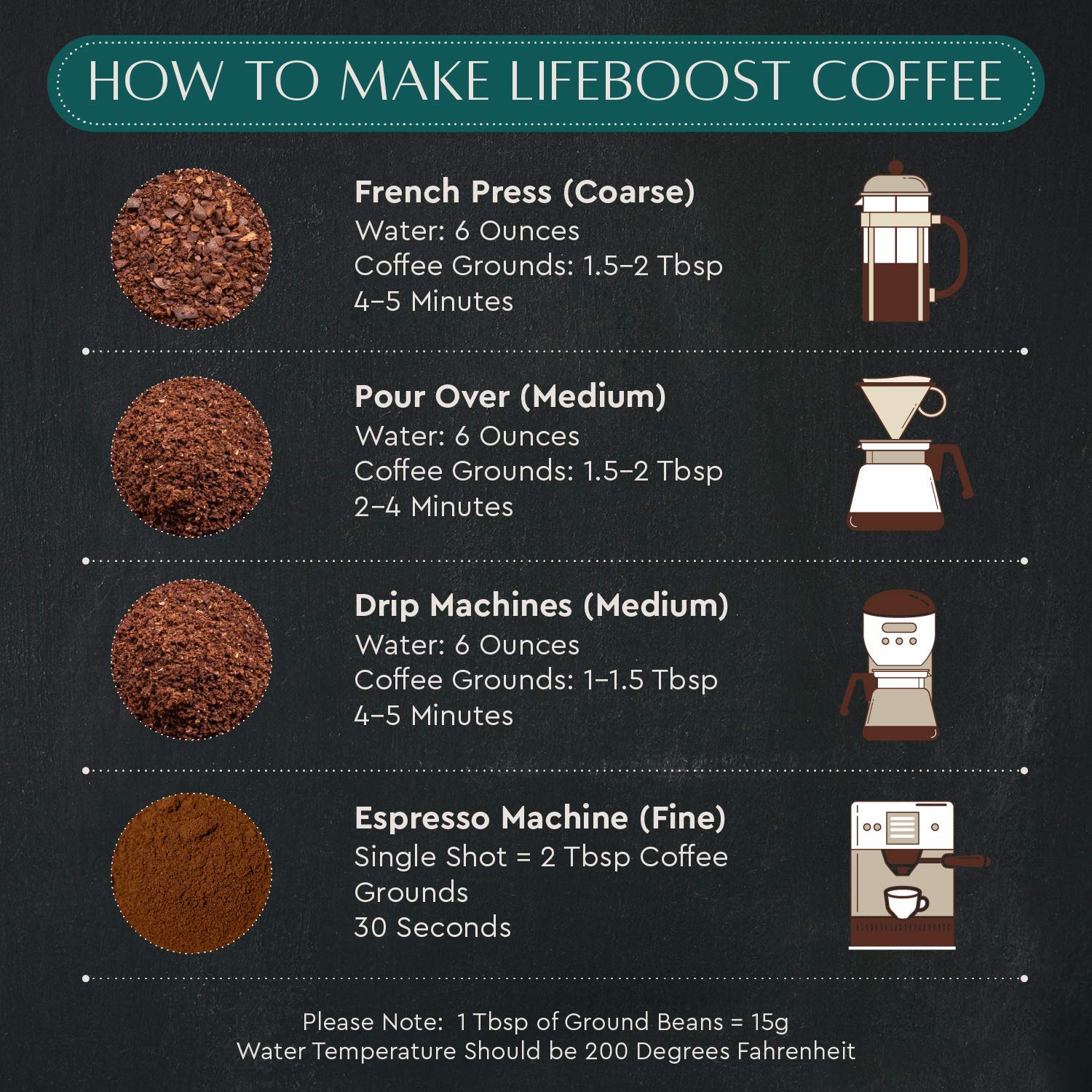 HOW TO MAKE LIFEBOOST COFFEE

French Press (Coarse)
Water: 6 Ounces
Coffee Grounds: 1.5–2 Tbsp
4–5 Minutes

Pour Over (Medium)
Water: 6 Ounces
Coffee Grounds: 1.5–2 Tbsp
2–4 Minutes

Drip Machines (Medium)
Water: 6 Ounces
Coffee Grounds: 1–1.5 Tbsp
4–5 Minutes

Espresso Machine (Fine)
Single Shot = 2 Tbsp Coffee Grounds
30 Seconds

Please Note: 1 Tbsp of Ground Beans = 15g
Water Temperature Should be 200 Degrees Fahrenheit