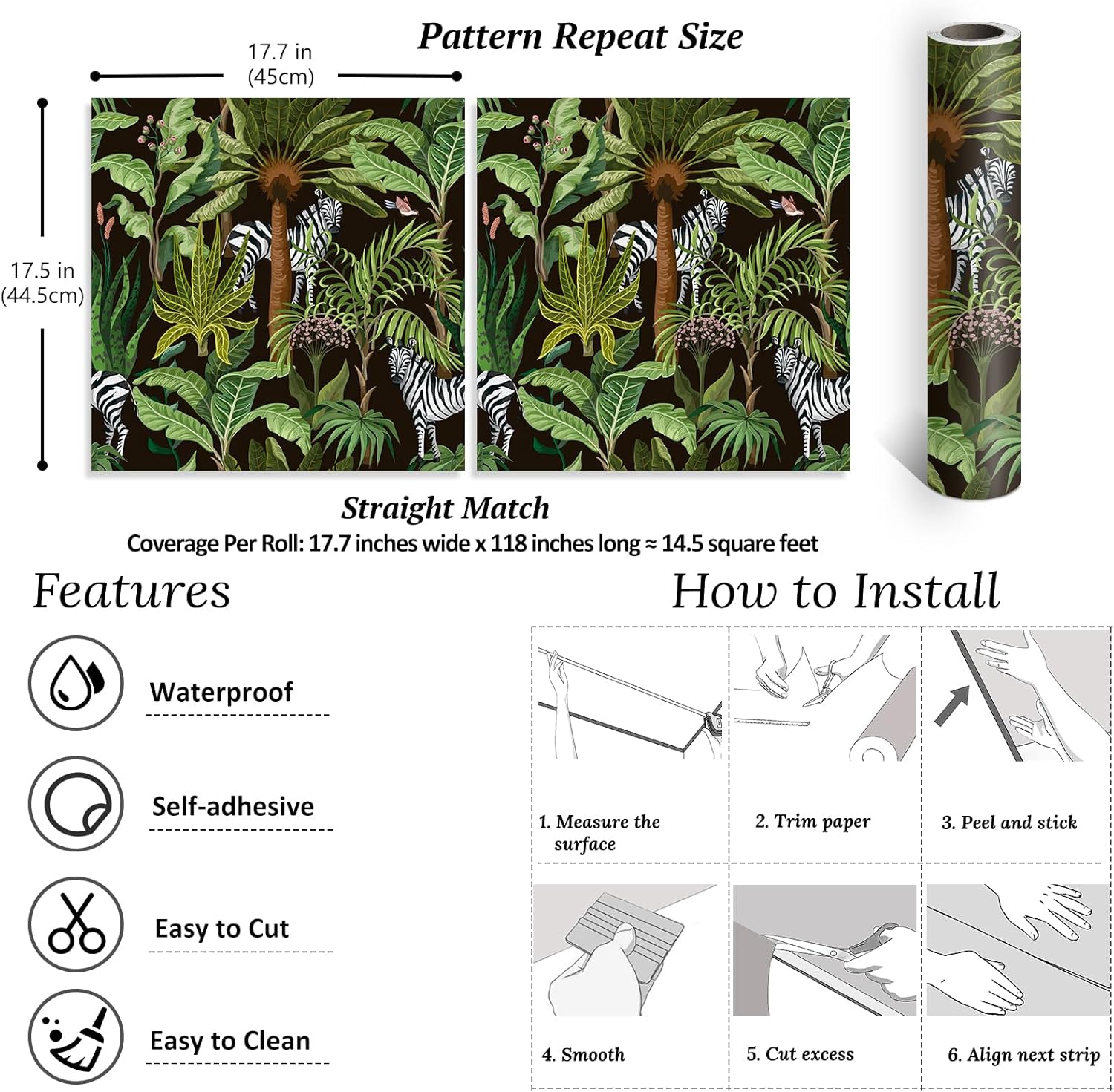 Pattern Repeat Size

17.7 in
(45cm)

17.5 in
(44.5cm)

Straight Match
Coverage Per Roll: 17.7 inches wide x 118 inches long ≈ 14.5 square feet

Features

Waterproof

Self-adhesive

Easy to Cut

Easy to Clean

How to Install

1. Measure the surface

2. Trim paper

3. Peel and stick

4. Smooth

5. Cut excess

6. Align next strip