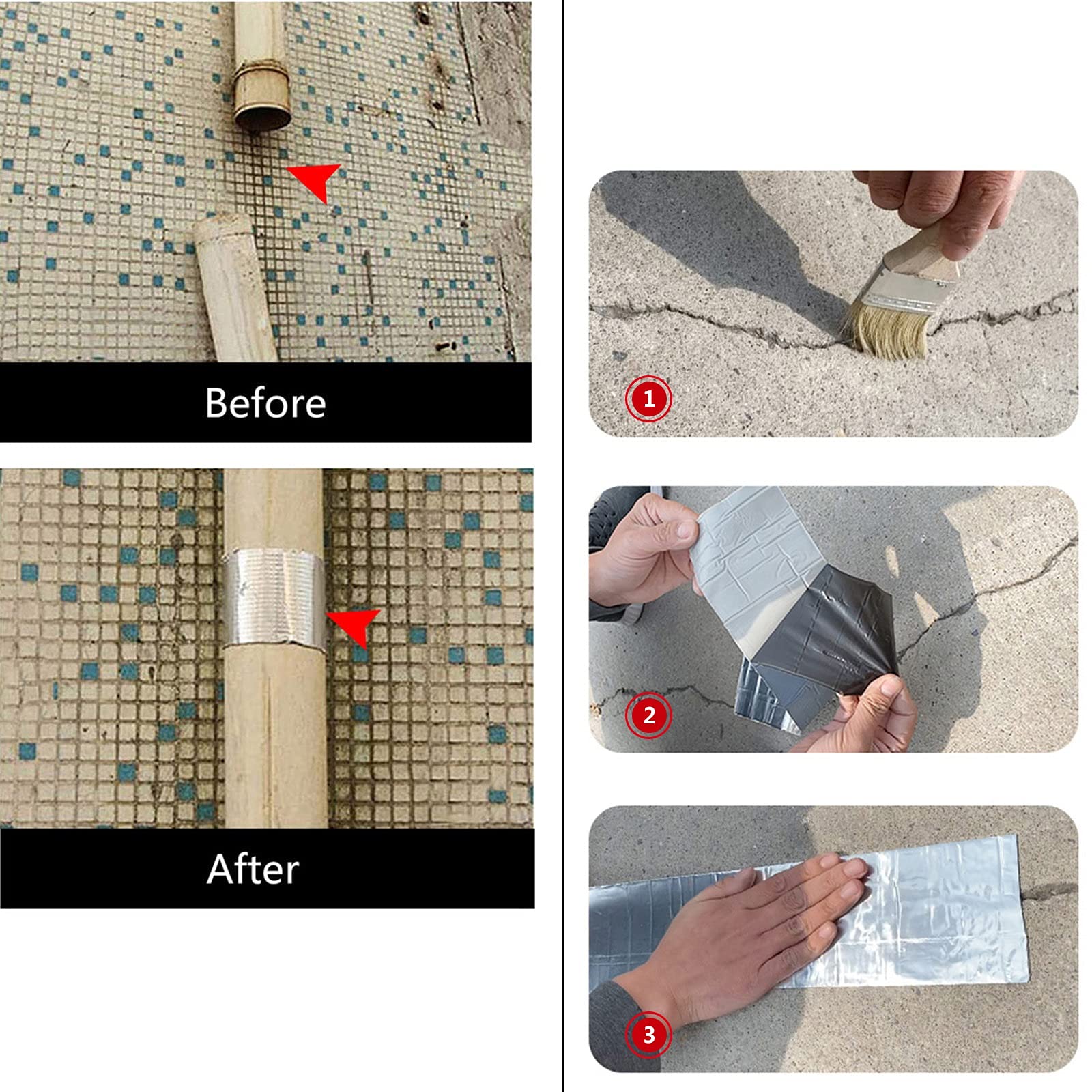 Before

After

1

2

3