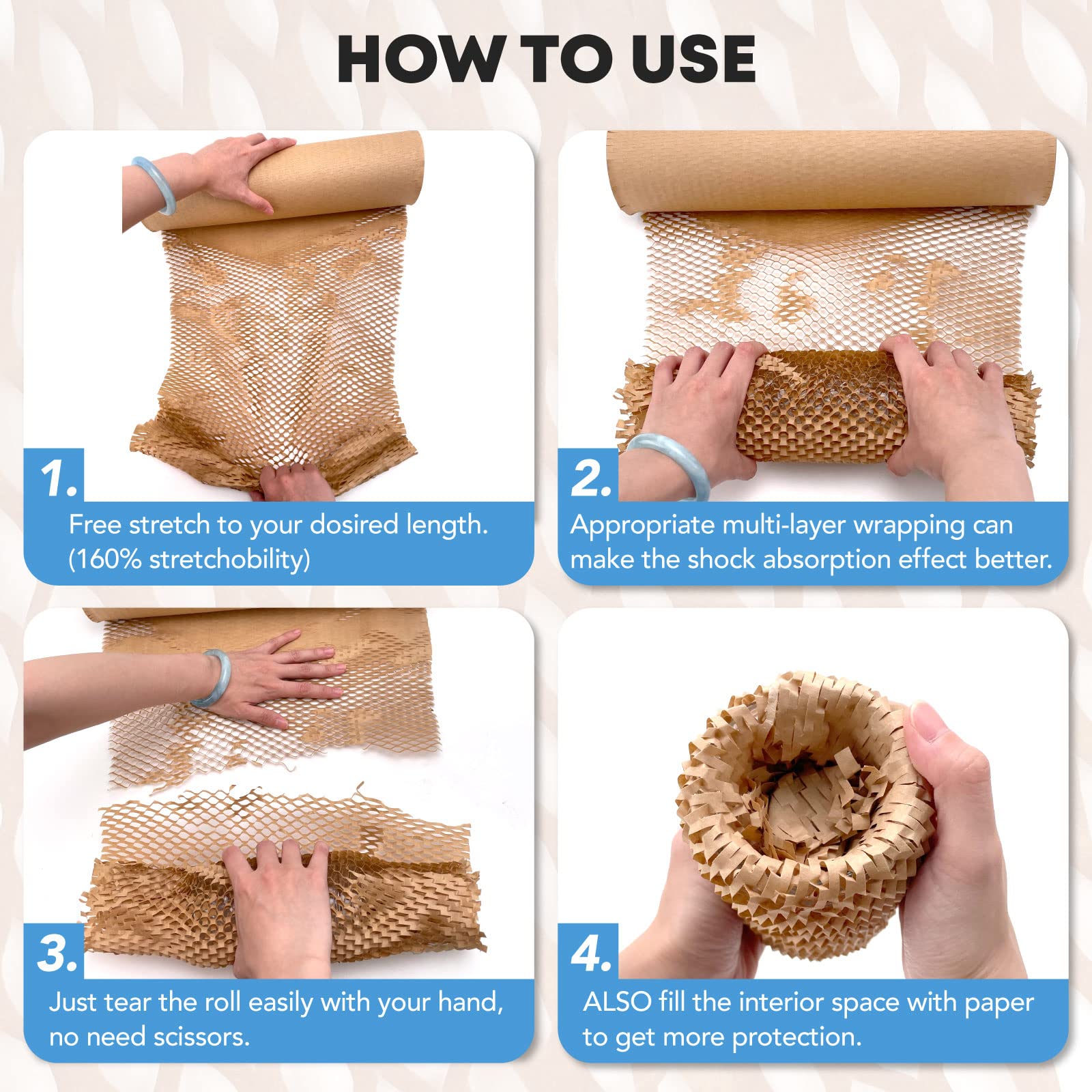 HOW TO USE

1.
Free stretch to your dosired length. (160% stretchobility)

2.
Appropriate multi-layer wrapping can make the shock absorption effect better.

3.
Just tear the roll easily with your hand, no need scissors.

4.
ALSO fill the interior space with paper to get more protection.