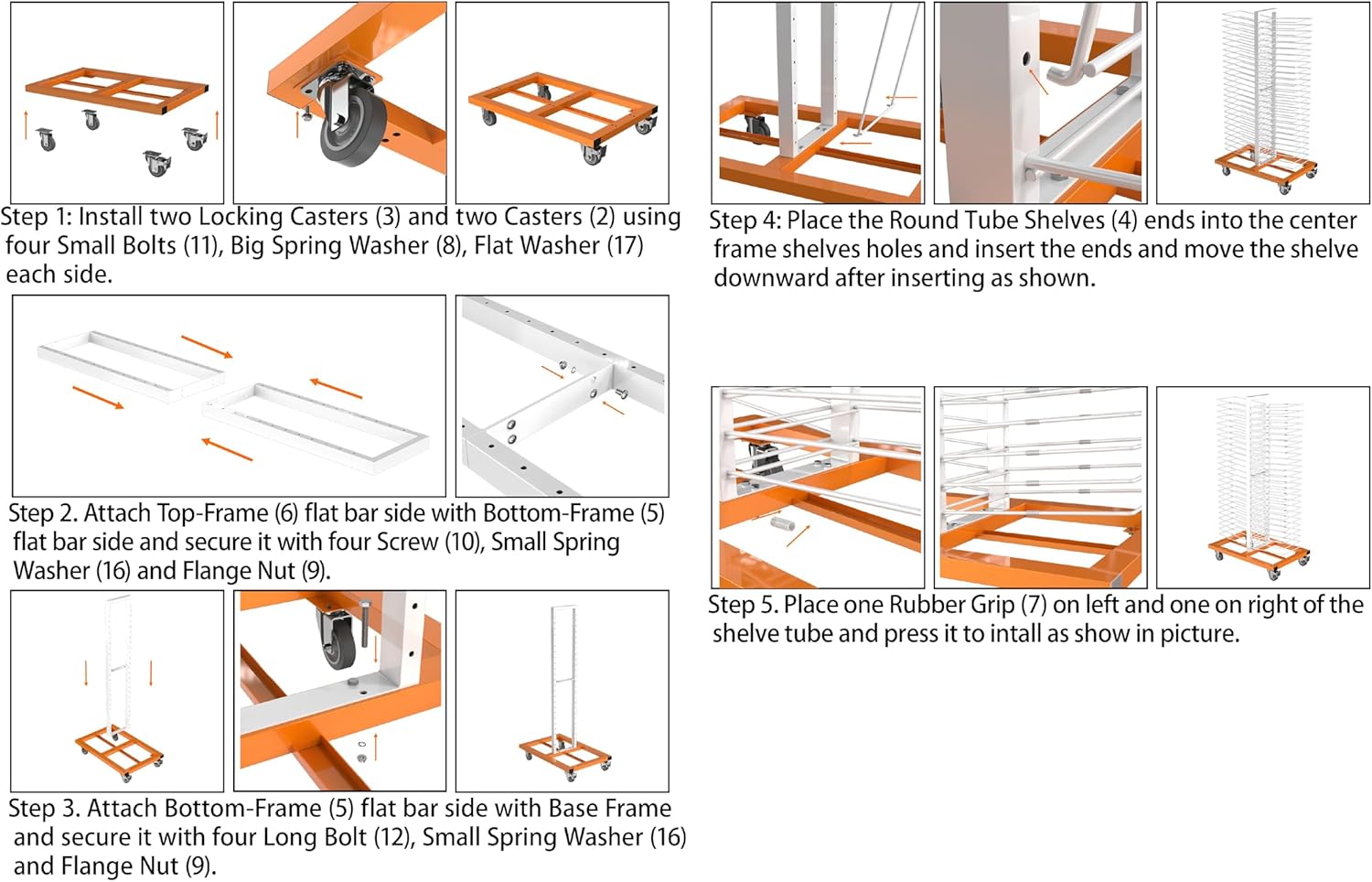 Step 1: Install two Locking Casters (3) and two Casters (2) using four Small Bolts (11), Big Spring Washer (8), Flat Washer (17) each side.

Step 2. Attach Top-Frame (6) flat bar side with Bottom-Frame (5) flat bar side and secure it with four Screw (10), Small Spring Washer (16) and Flange Nut (9).

Step 3. Attach Bottom-Frame (5) flat bar side with Base Frame and secure it with four Long Bolt (12), Small Spring Washer (16) and Flange Nut (9).

Step 4: Place the Round Tube Shelves (4) ends into the center frame shelves holes and insert the ends and move the shelve downward after inserting as shown.

Step 5. Place one Rubber Grip (7) on left and one on right of the shelve tube and press it to intall as show in picture.