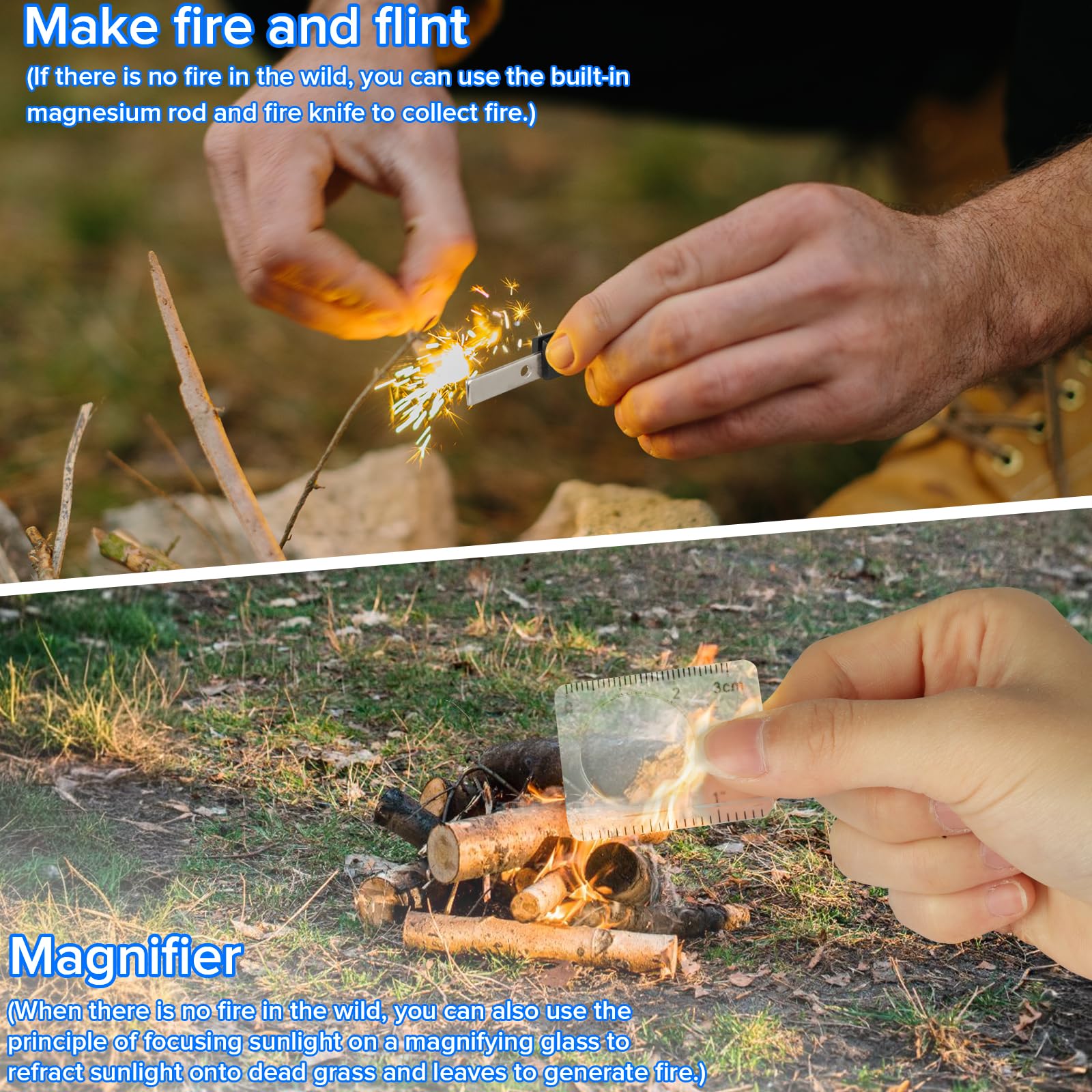 Make fire and flint

(If there is no fire in the wild, you can use the built-in magnesium rod and fire knife to collect fire.)

2 3cm

1"

Magnifier

(When there is no fire in the wild, you can also use the principle of focusing sunlight on a magnifying glass to refract sunlight onto dead grass and leaves to generate fire.)