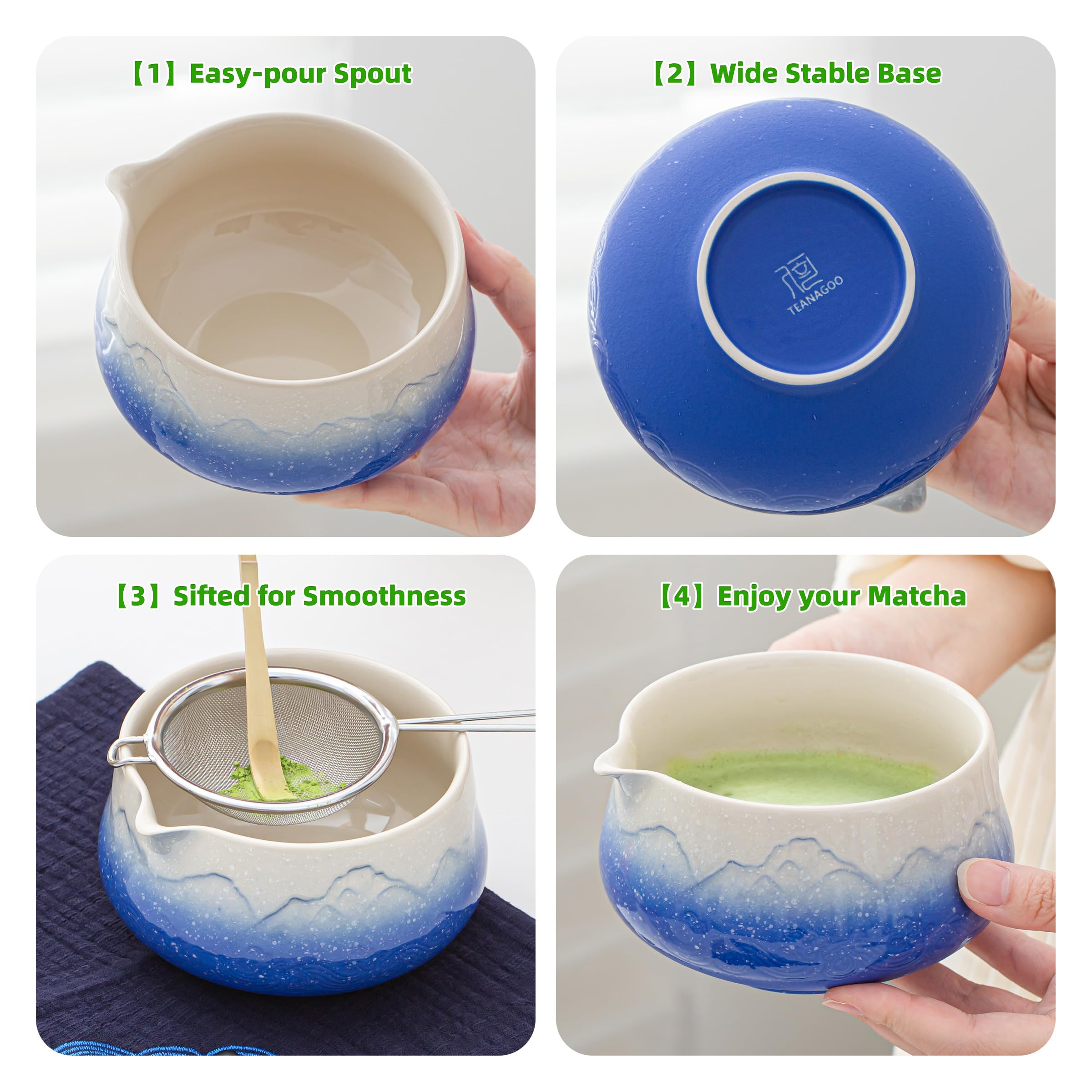 【1】Easy-pour Spout

【2】Wide Stable Base

TEANAGOO

【3】Sifted for Smoothness

【4】Enjoy your Matcha