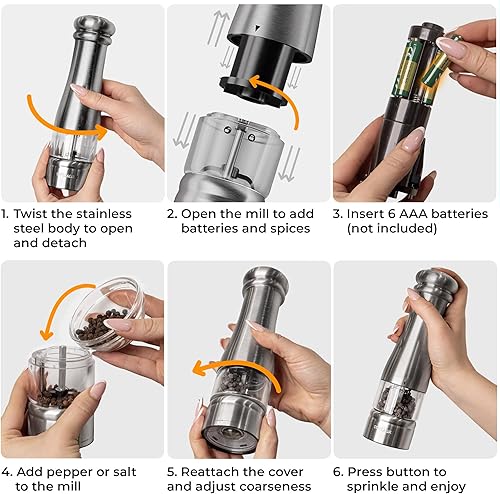 1. Twist the stainless steel body to open and detach

2. Open the mill to add batteries and spices

3. Insert 6 AAA batteries (not included)

4. Add pepper or salt to the mill

5. Reattach the cover and adjust coarseness

6. Press button to sprinkle and enjoy