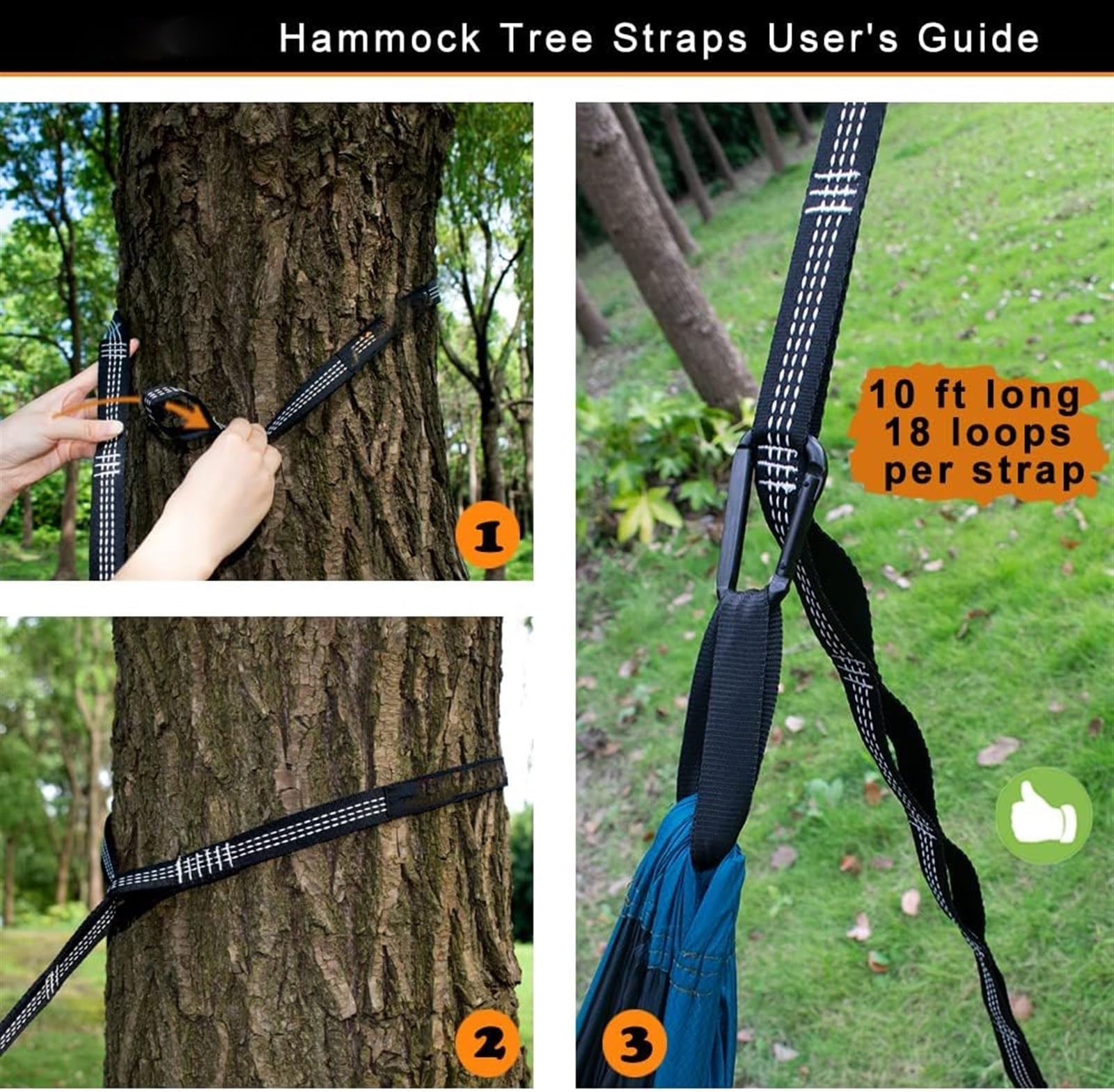 Hammock Tree Straps User's Guide

1

2

10 ft long
18 loops
per strap

3