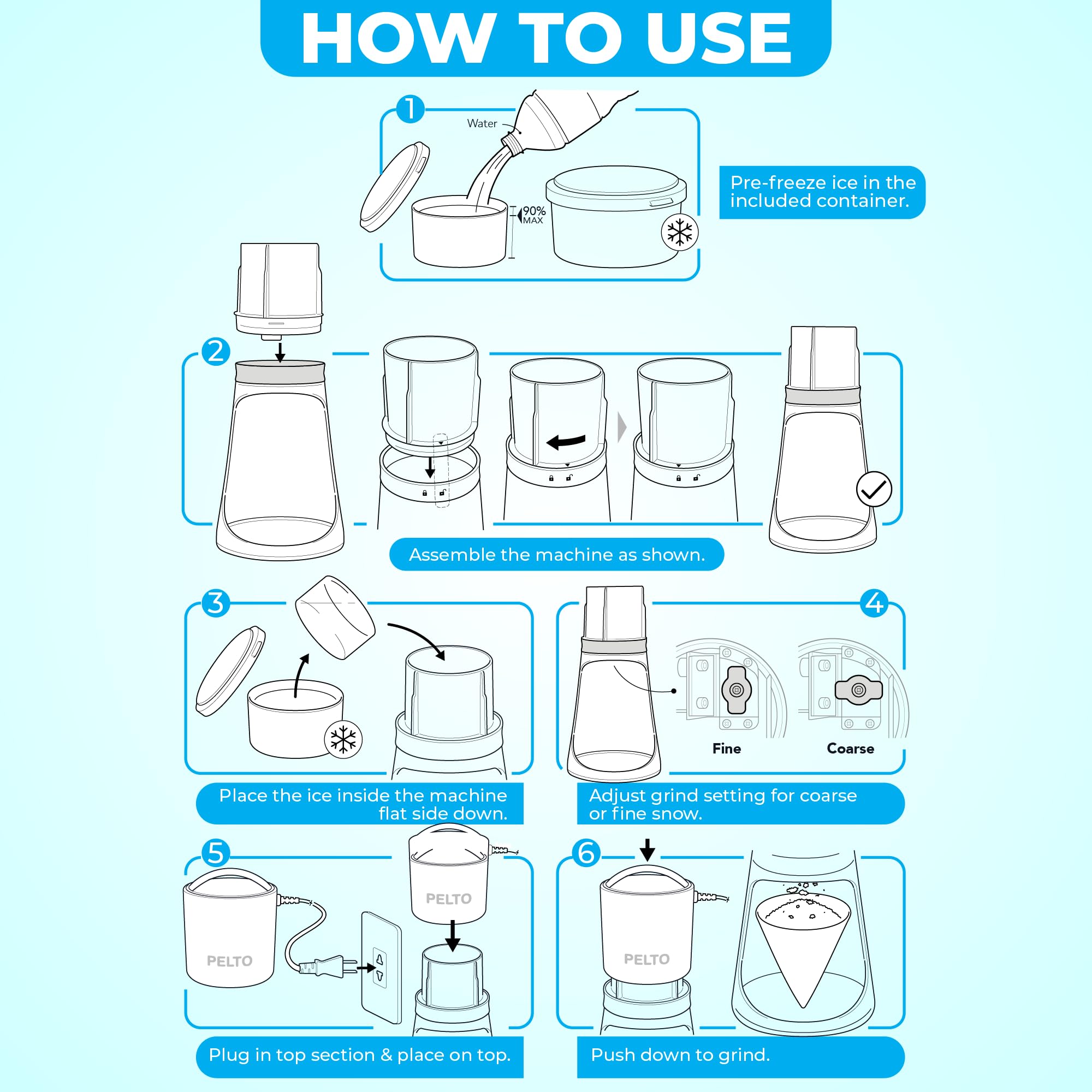 HOW TO USE

1

Water

90%
MAX

Pre-freeze ice in the included container.

2

Assemble the machine as shown.

3

Place the ice inside the machine flat side down.

4

Fine

Coarse

Adjust grind setting for coarse or fine snow.

5

PELTO

PELTO

Plug in top section & place on top.

6

PELTO

Push down to grind.