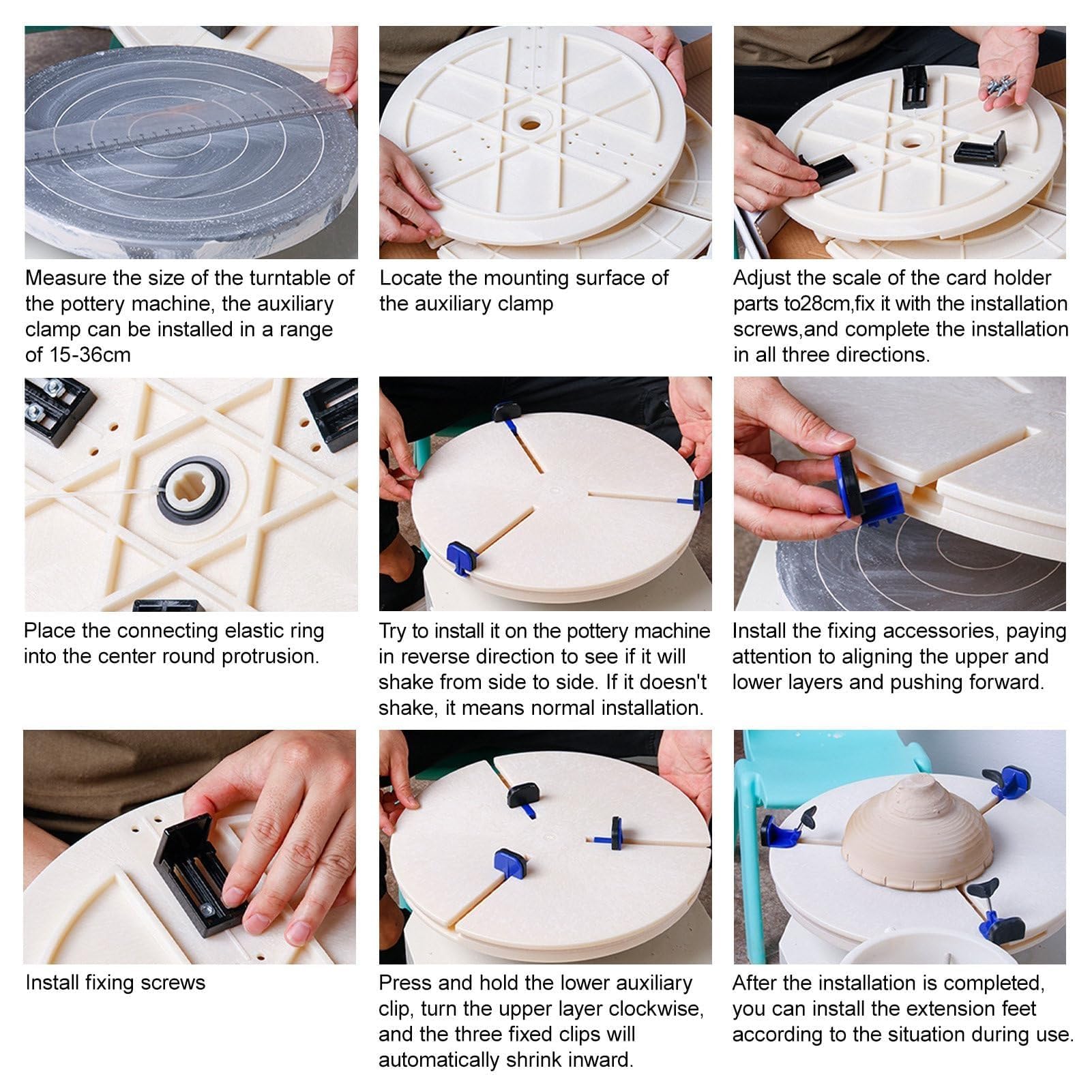 Measure the size of the turntable of the pottery machine, the auxiliary clamp can be installed in a range of 15-36cm

Locate the mounting surface of the auxiliary clamp

Adjust the scale of the card holder parts to28cm,fix it with the installation screws,and complete the installation in all three directions.

Place the connecting elastic ring into the center round protrusion.

Try to install it on the pottery machine in reverse direction to see if it will shake from side to side. If it doesn't shake, it means normal installation.

Install the fixing accessories, paying attention to aligning the upper and lower layers and pushing forward.

Install fixing screws

Press and hold the lower auxiliary clip, turn the upper layer clockwise, and the three fixed clips will automatically shrink inward.

After the installation is completed, you can install the extension feet according to the situation during use.