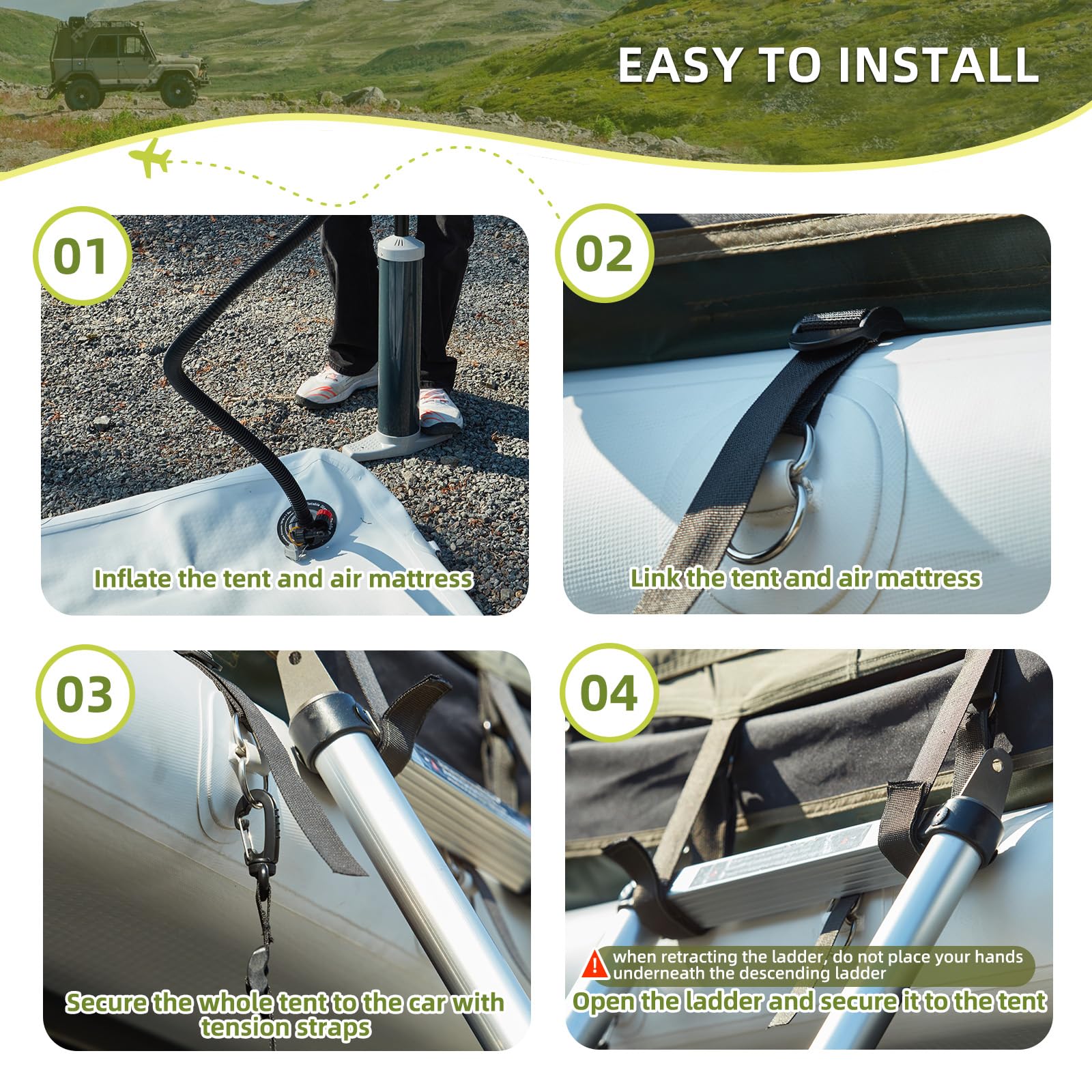 EASY TO INSTALL

01

Inflate the tent and air mattress

02

Link the tent and air mattress

03

Secure the whole tent to the car with tension straps

04

when retracting the ladder, do not place your hands underneath the descending ladder

Open the ladder and secure it to the tent