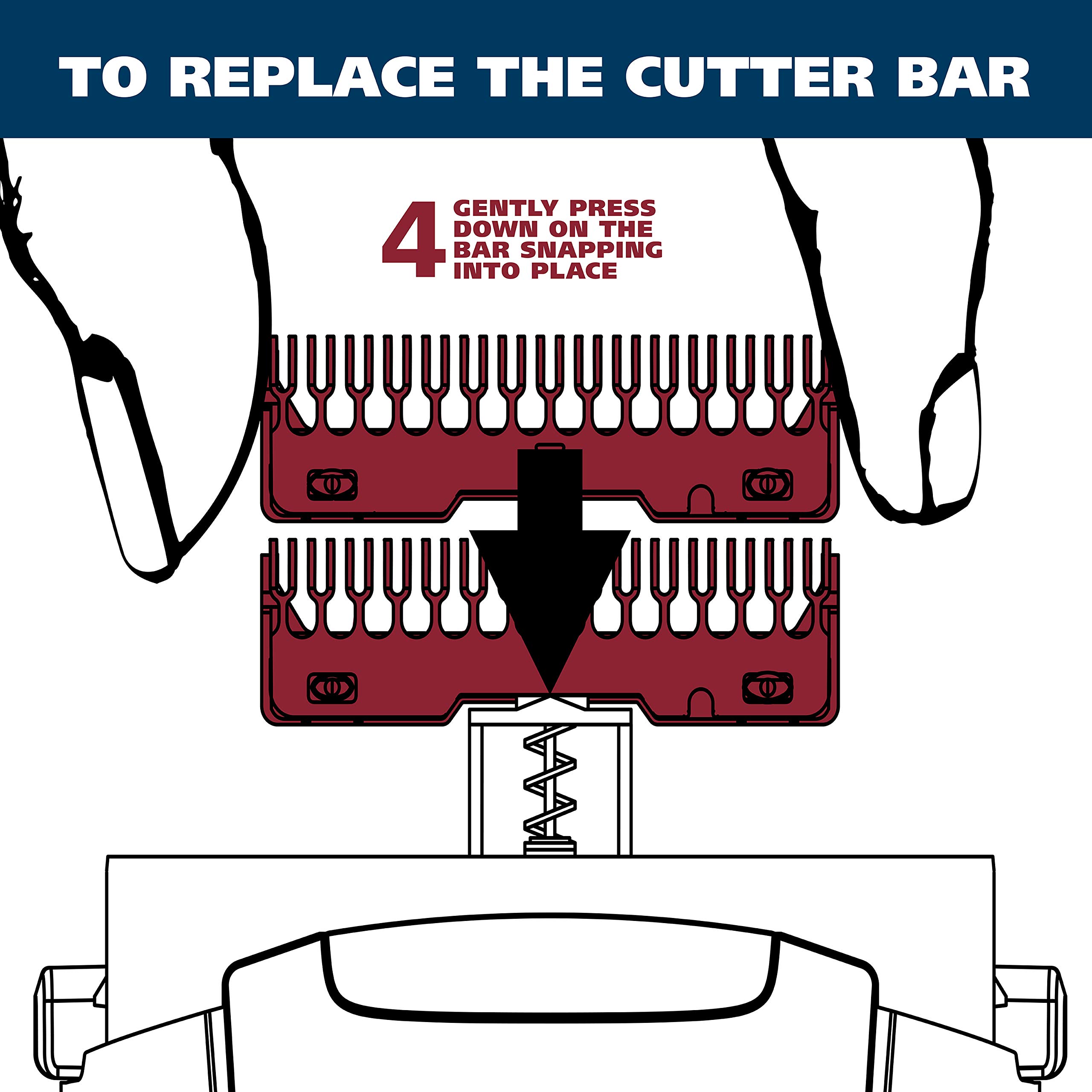 TO REPLACE THE CUTTER BAR

4 GENTLY PRESS DOWN ON THE BAR SNAPPING INTO PLACE