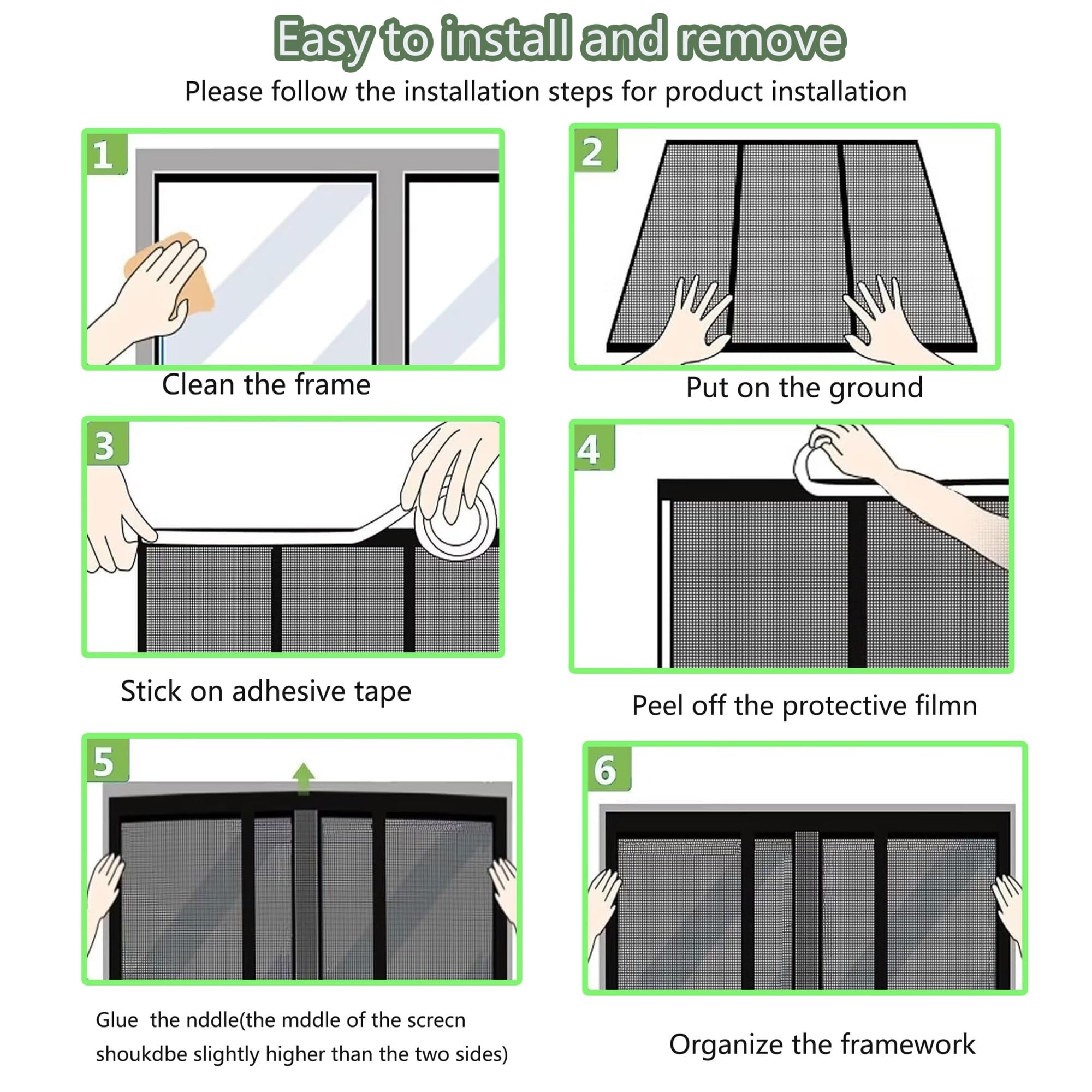 Easy to install and remove

Please follow the installation steps for product installation

1

Clean the frame

2

Put on the ground

3

Stick on adhesive tape

4

Peel off the protective filmn

5

Glue the nddle(the mddle of the screcn shoukdbe slightly higher than the two sides)

6

Organize the framework