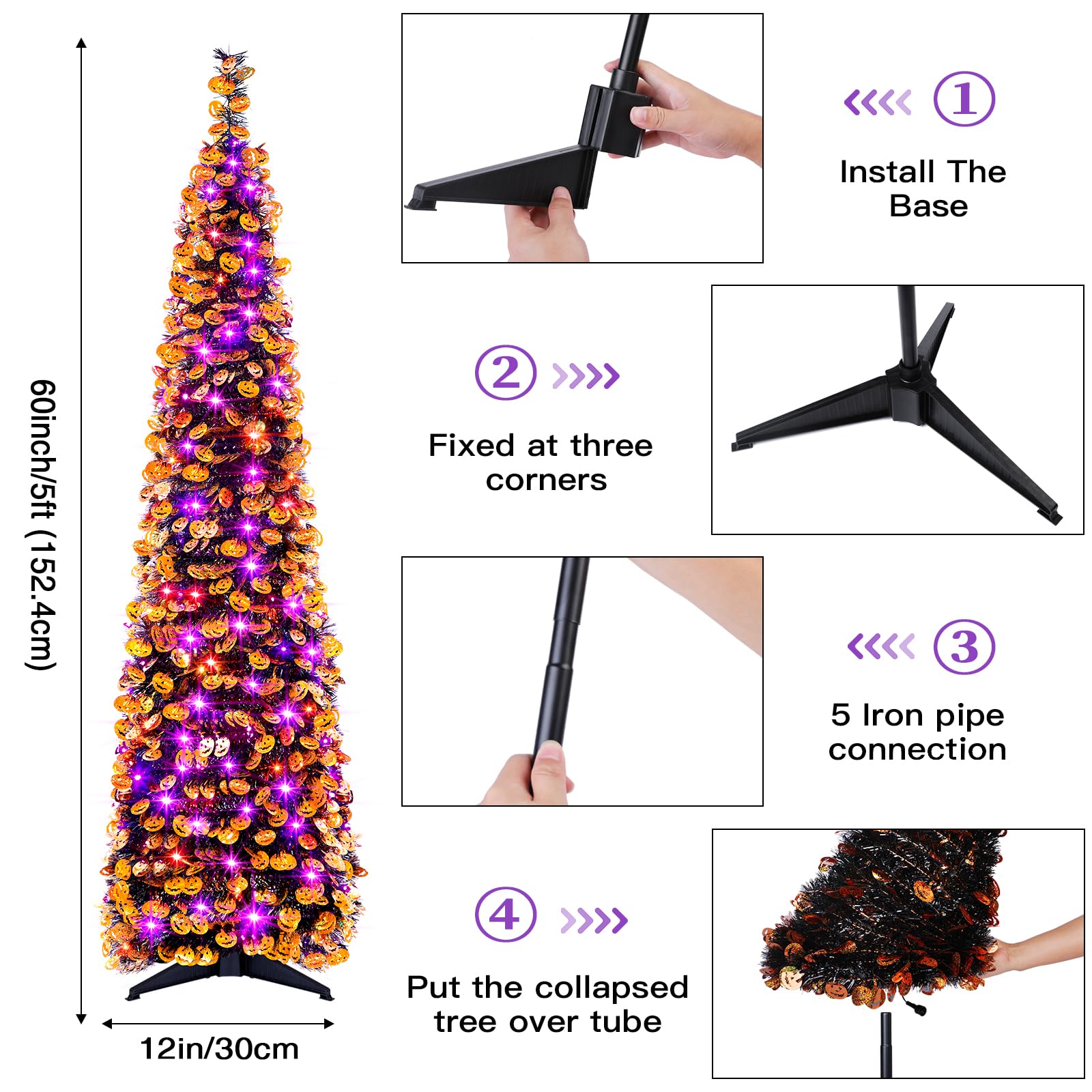 60inch/5ft (152.4cm)

12in/30cm

① Install The Base

② Fixed at three corners

③ 5 Iron pipe connection

④ Put the collapsed tree over tube