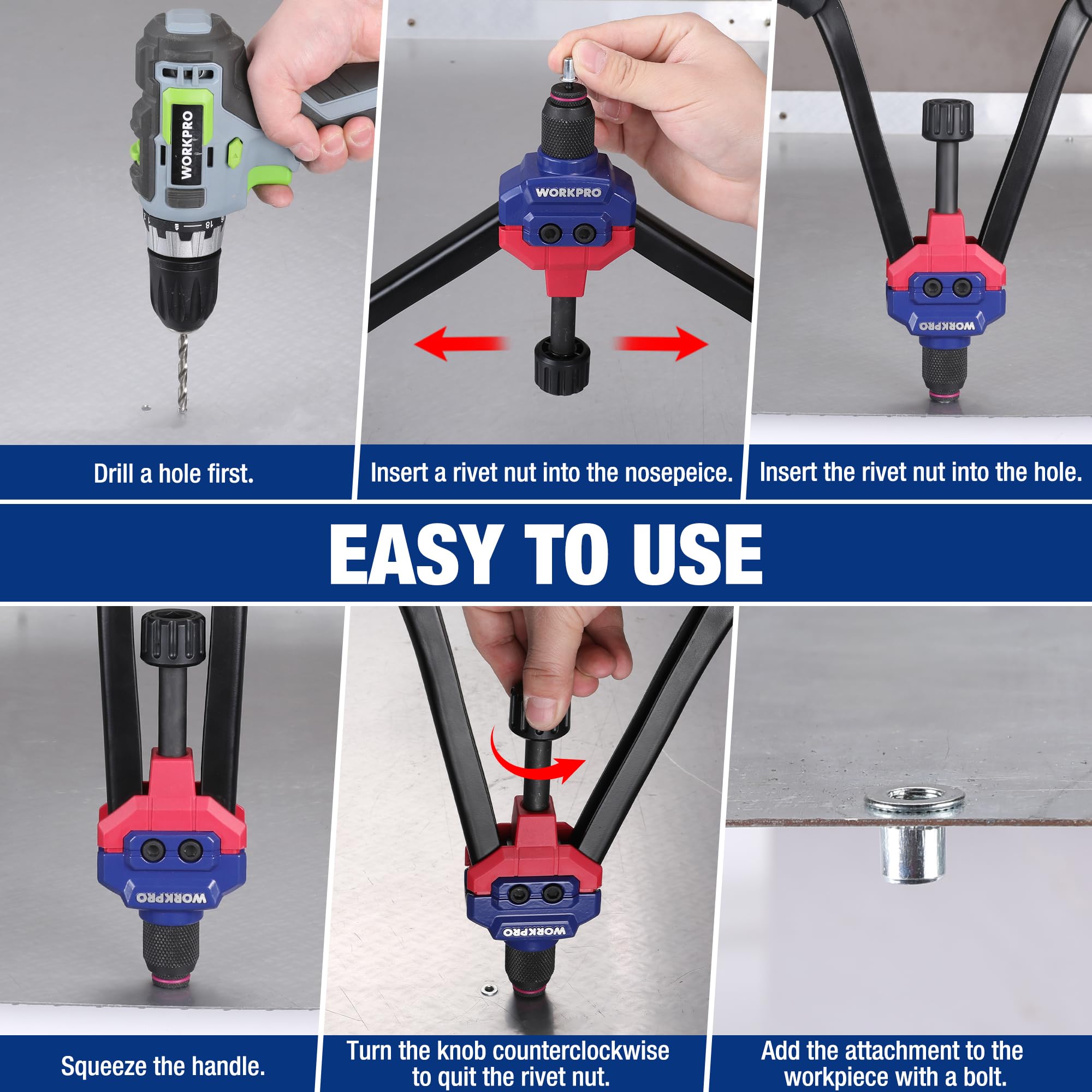 WORKPRO

18

WORKPRO

WORKPRO

Drill a hole first.

Insert a rivet nut into the nosepeice.

Insert the rivet nut into the hole.

EASY TO USE

WORKPRO

WORKPRO

Squeeze the handle.

Turn the knob counterclockwise to quit the rivet nut.

Add the attachment to the workpiece with a bolt.