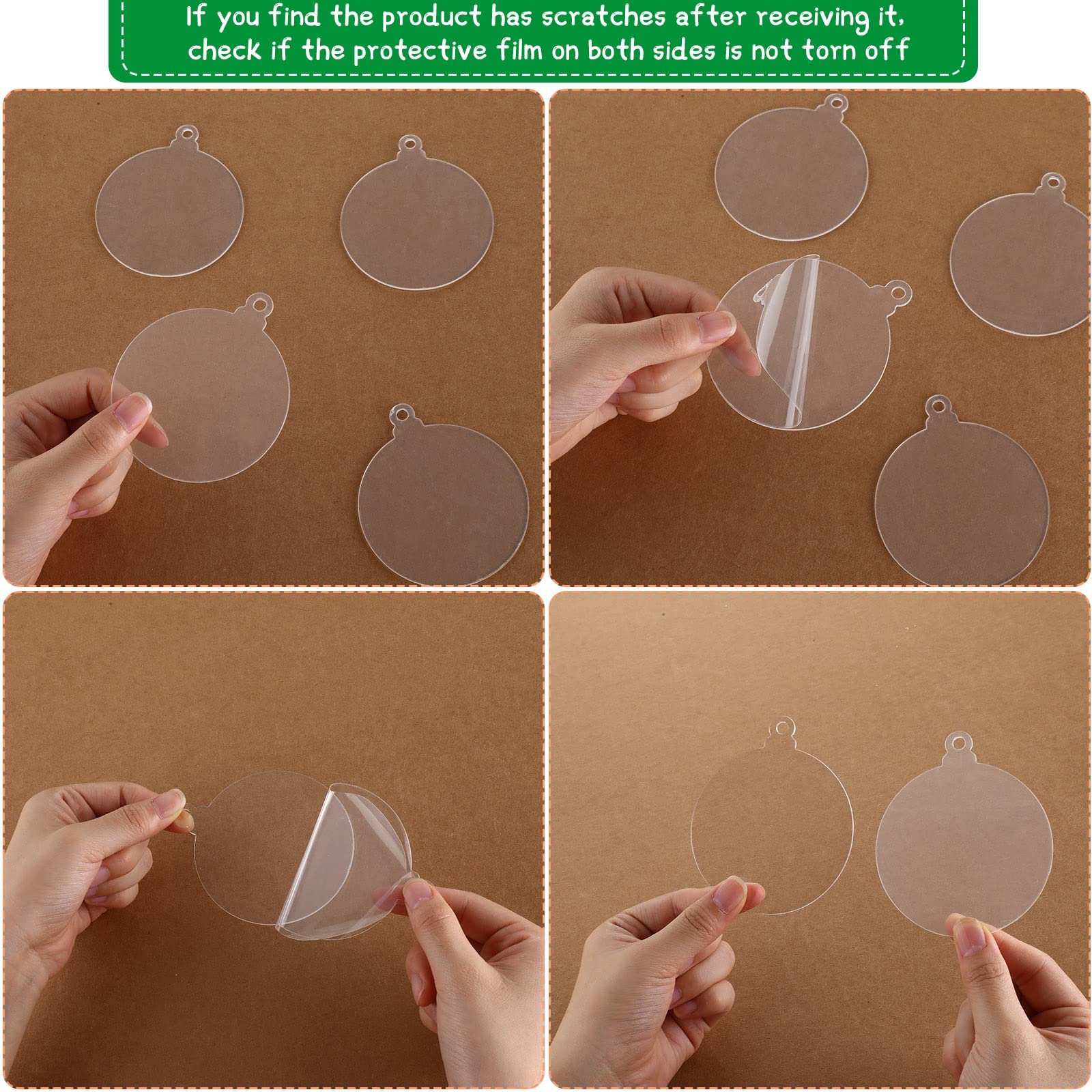 If you find the product has scratches after receiving it, check if the protective film on both sides is not torn off