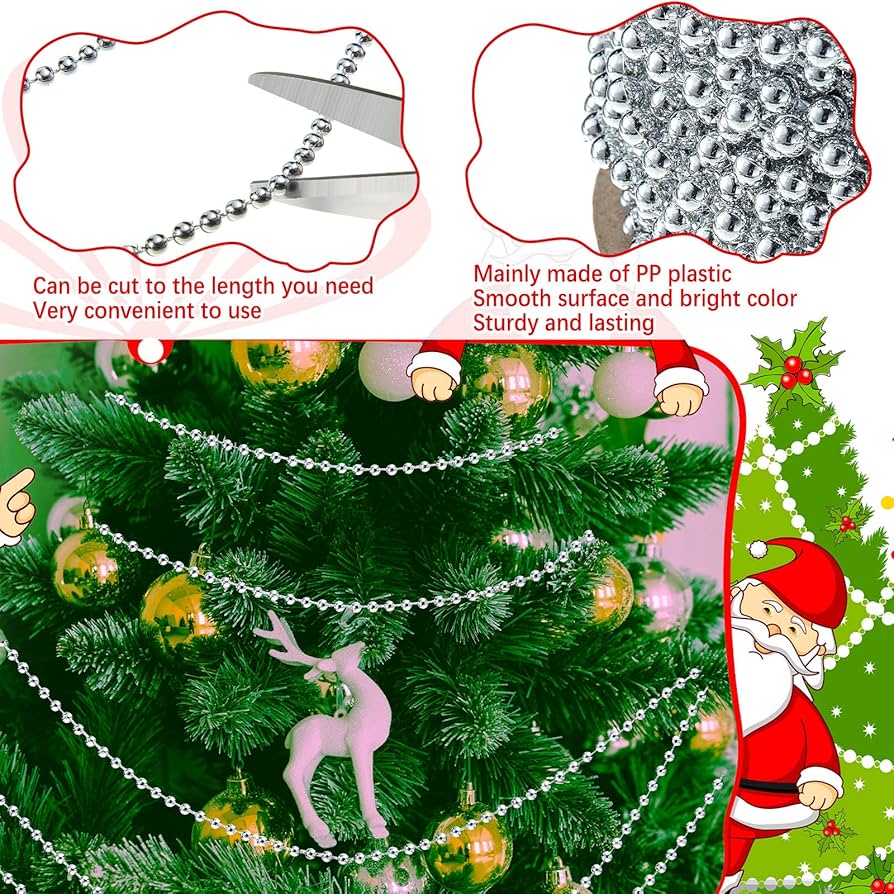 Can be cut to the length you need
Very convenient to use

Mainly made of PP plastic
Smooth surface and bright color
Sturdy and lasting