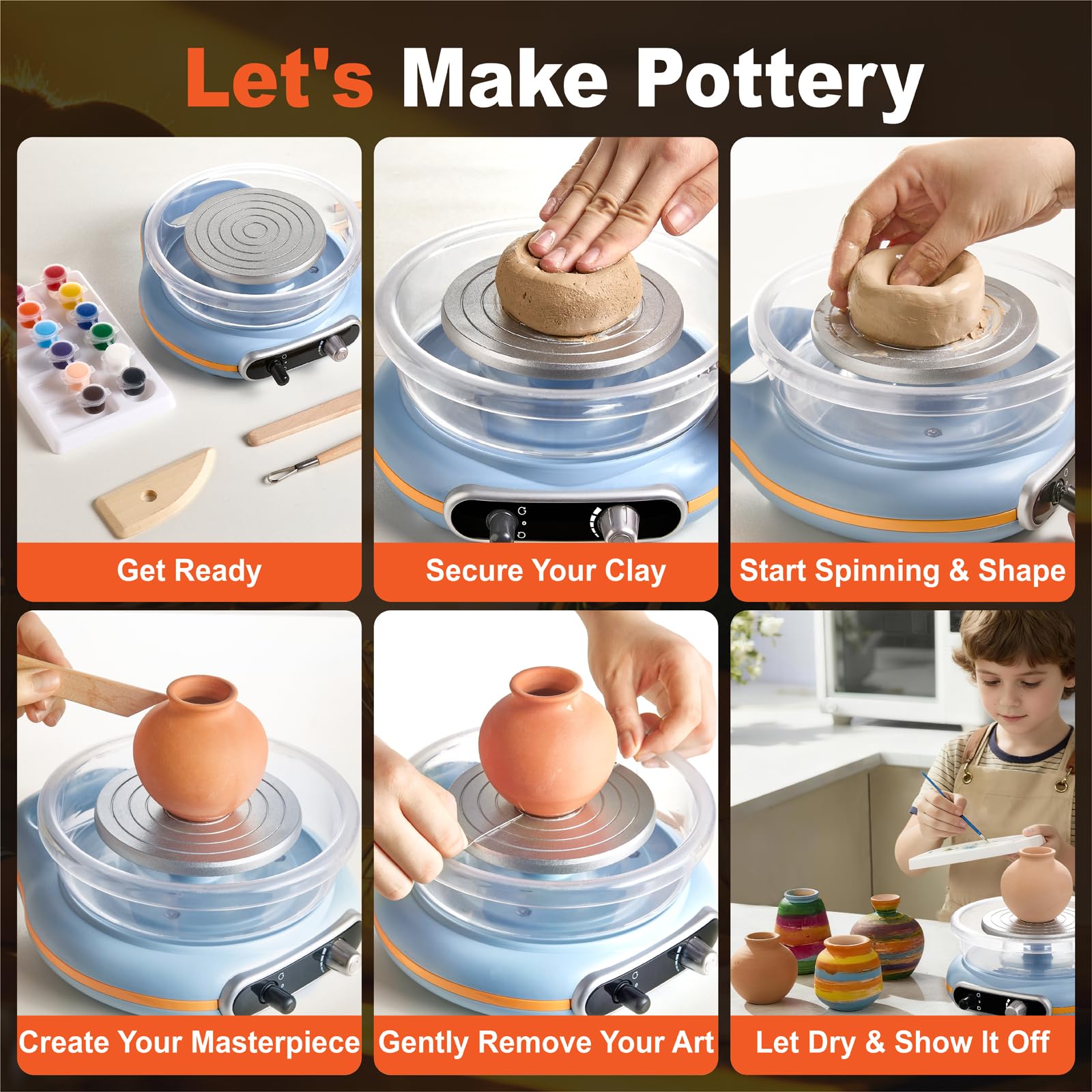 Let's Make Pottery

Get Ready

Secure Your Clay

Start Spinning & Shape

Create Your Masterpiece

Gently Remove Your Art

Let Dry & Show It Off