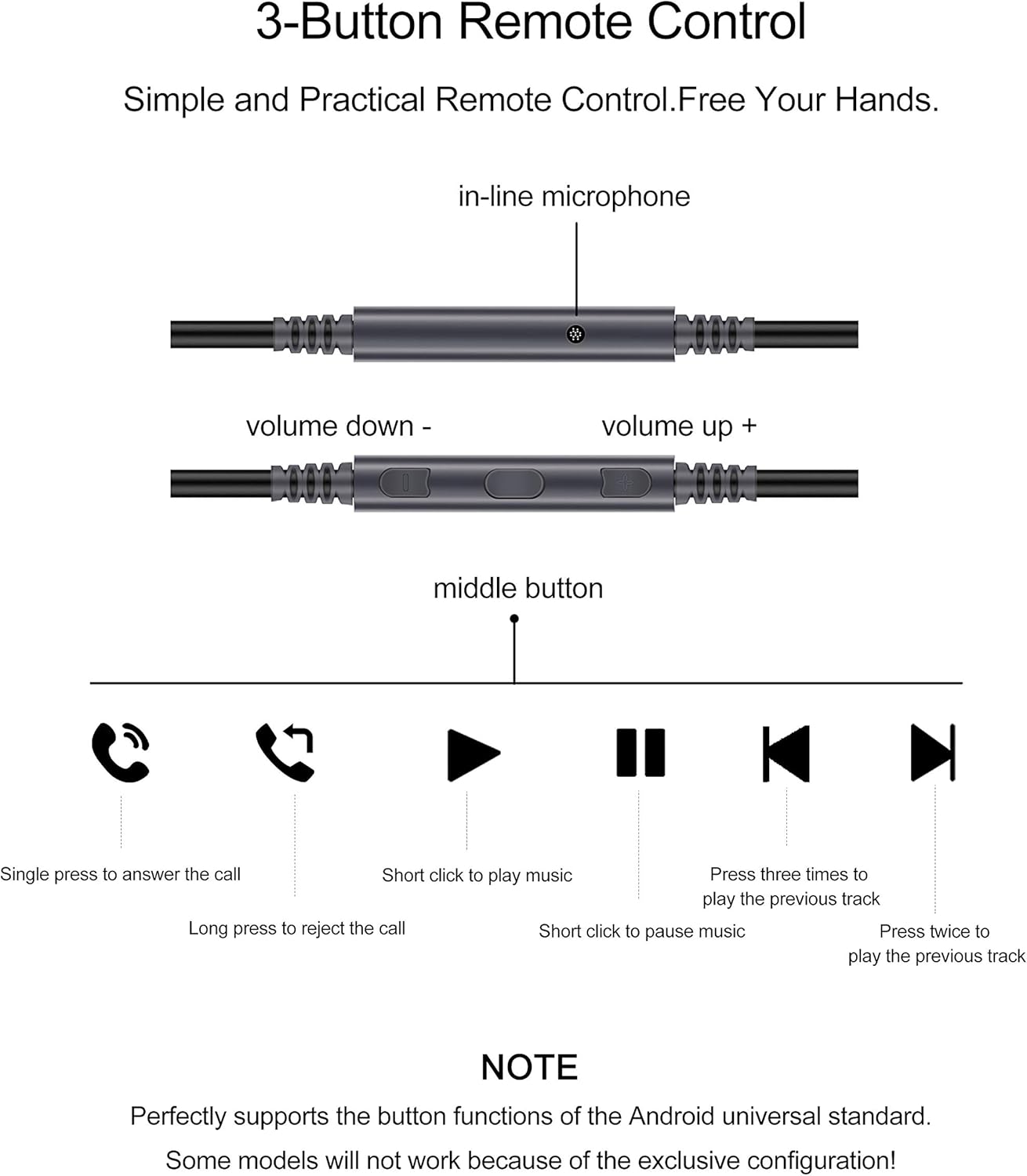 3-Button Remote Control

Simple and Practical Remote Control.Free Your Hands.

in-line microphone

volume down -

volume up +

middle button

Single press to answer the call

Long press to reject the call

Short click to play music

Short click to pause music

Press three times to play the previous track

Press twice to play the previous track

NOTE

Perfectly supports the button functions of the Android universal standard.

Some models will not work because of the exclusive configuration!