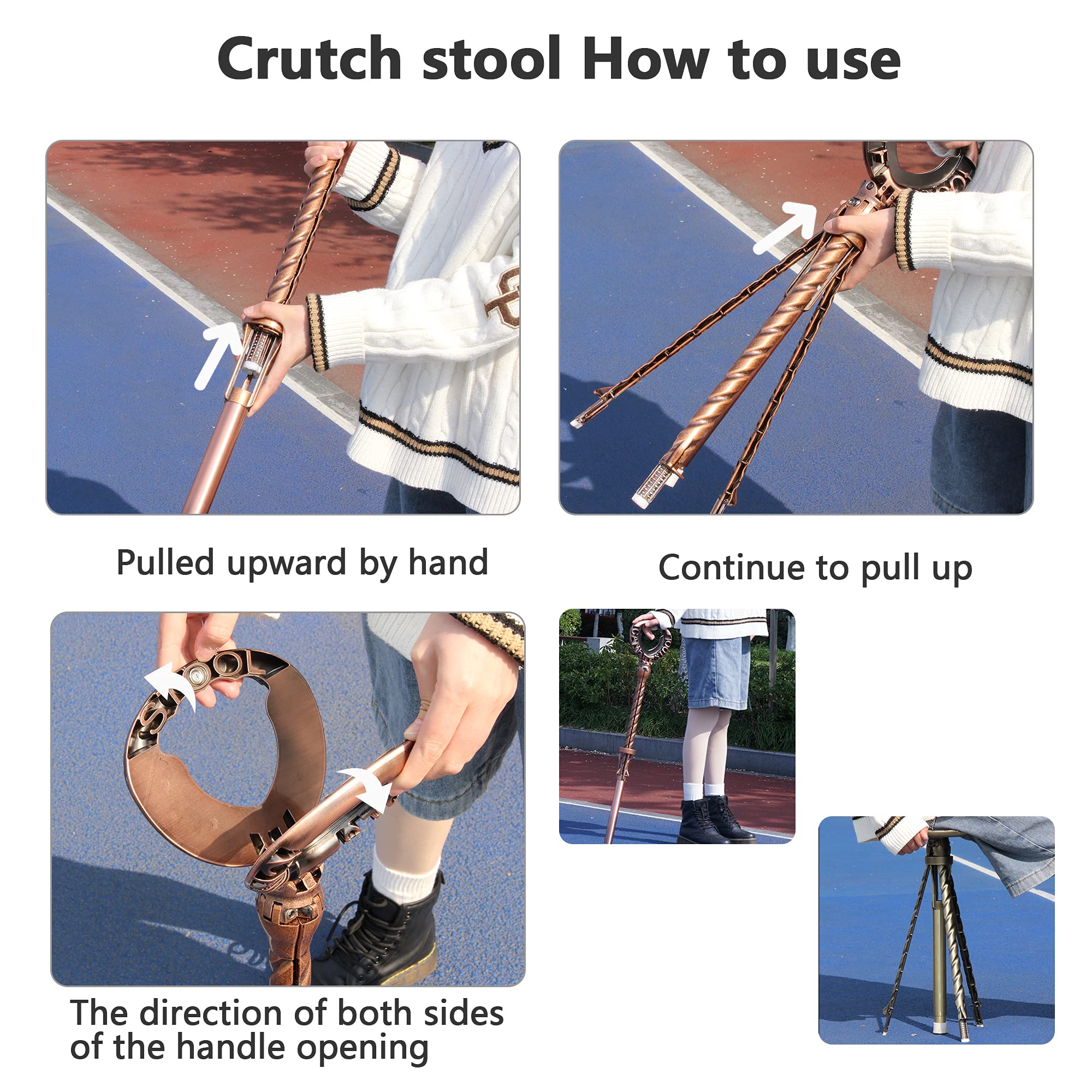 Crutch stool How to use

Pulled upward by hand

Continue to pull up

The direction of both sides of the handle opening