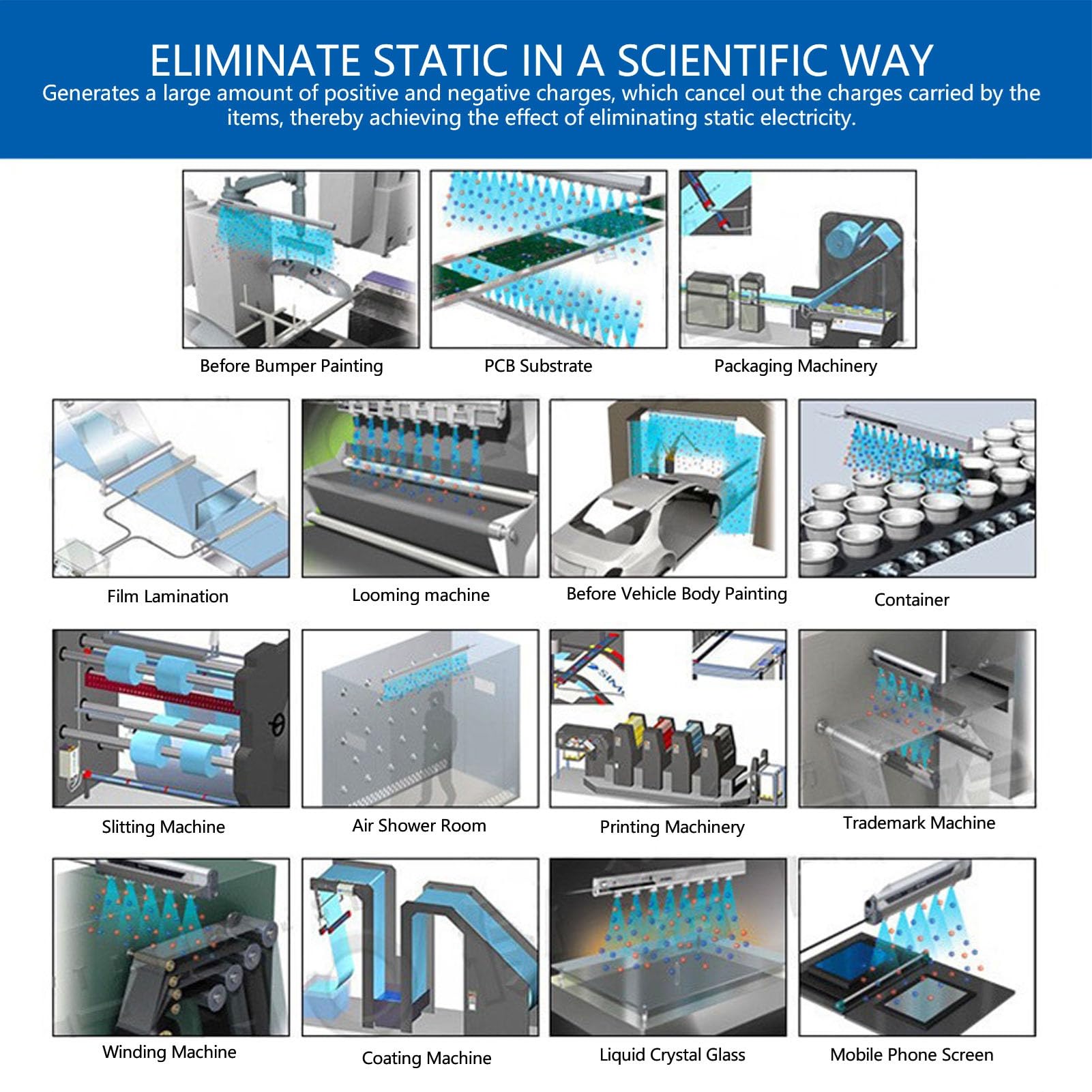 ELIMINATE STATIC IN A SCIENTIFIC WAY

Generates a large amount of positive and negative charges, which cancel out the charges carried by the items, thereby achieving the effect of eliminating static electricity.

Before Bumper Painting

PCB Substrate

Packaging Machinery

Film Lamination

Looming machine

Before Vehicle Body Painting

Container

Slitting Machine

Air Shower Room

Printing Machinery

Trademark Machine

Winding Machine

Coating Machine

Liquid Crystal Glass

Mobile Phone Screen