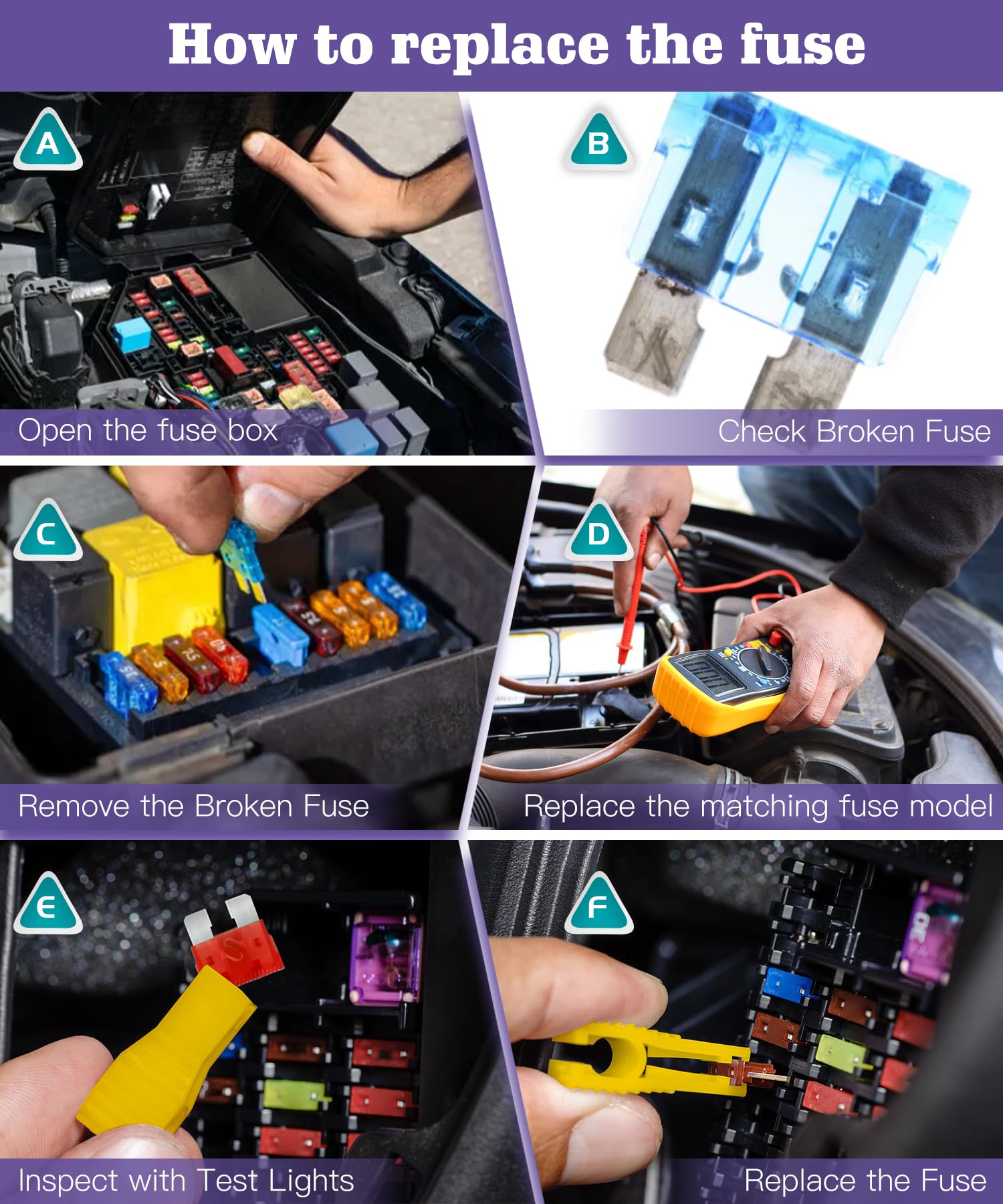 How to replace the fuse

A

Open the fuse box

B

Check Broken Fuse

C

Remove the Broken Fuse

D

Replace the matching fuse model

E

Inspect with Test Lights

F

Replace the Fuse