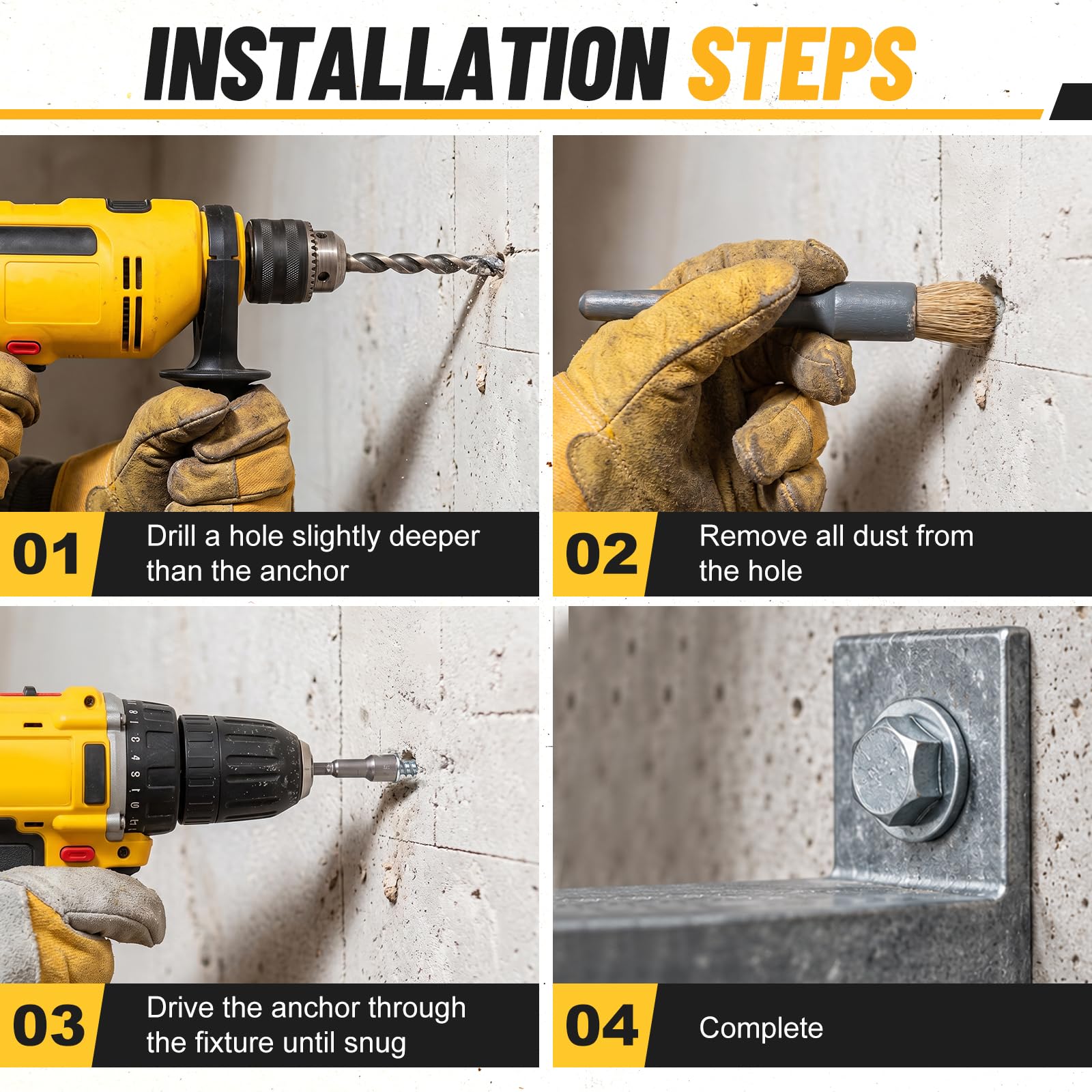 INSTALLATION STEPS

01 Drill a hole slightly deeper than the anchor

02 Remove all dust from the hole

03 Drive the anchor through the fixture until snug

04 Complete