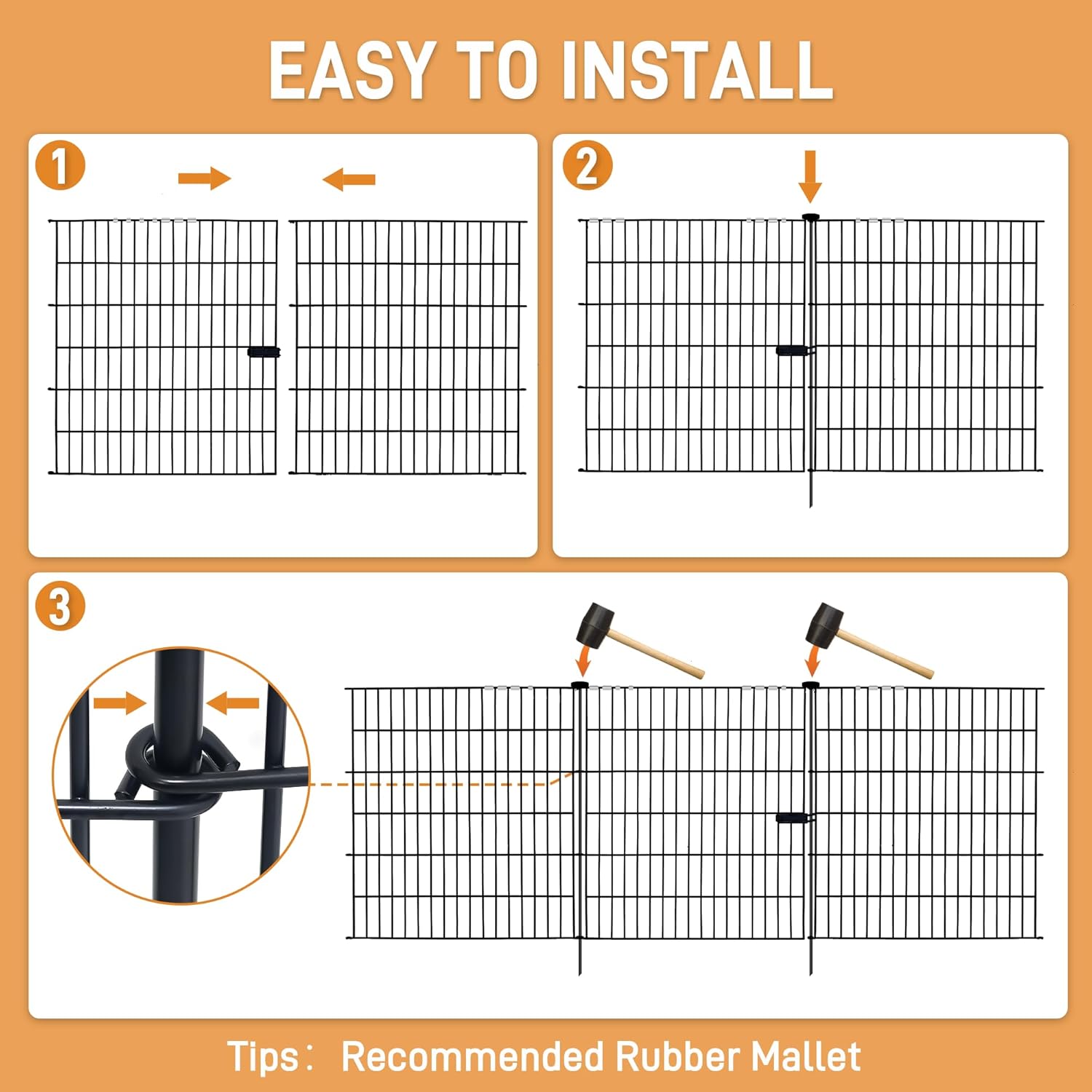 EASY TO INSTALL

1

2

3

Tips： Recommended Rubber Mallet