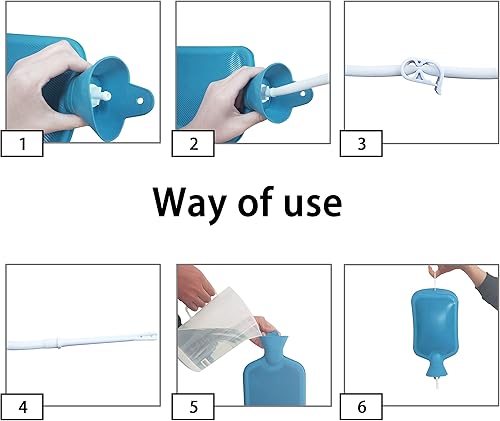 1

2

3

Way of use

4

5

6