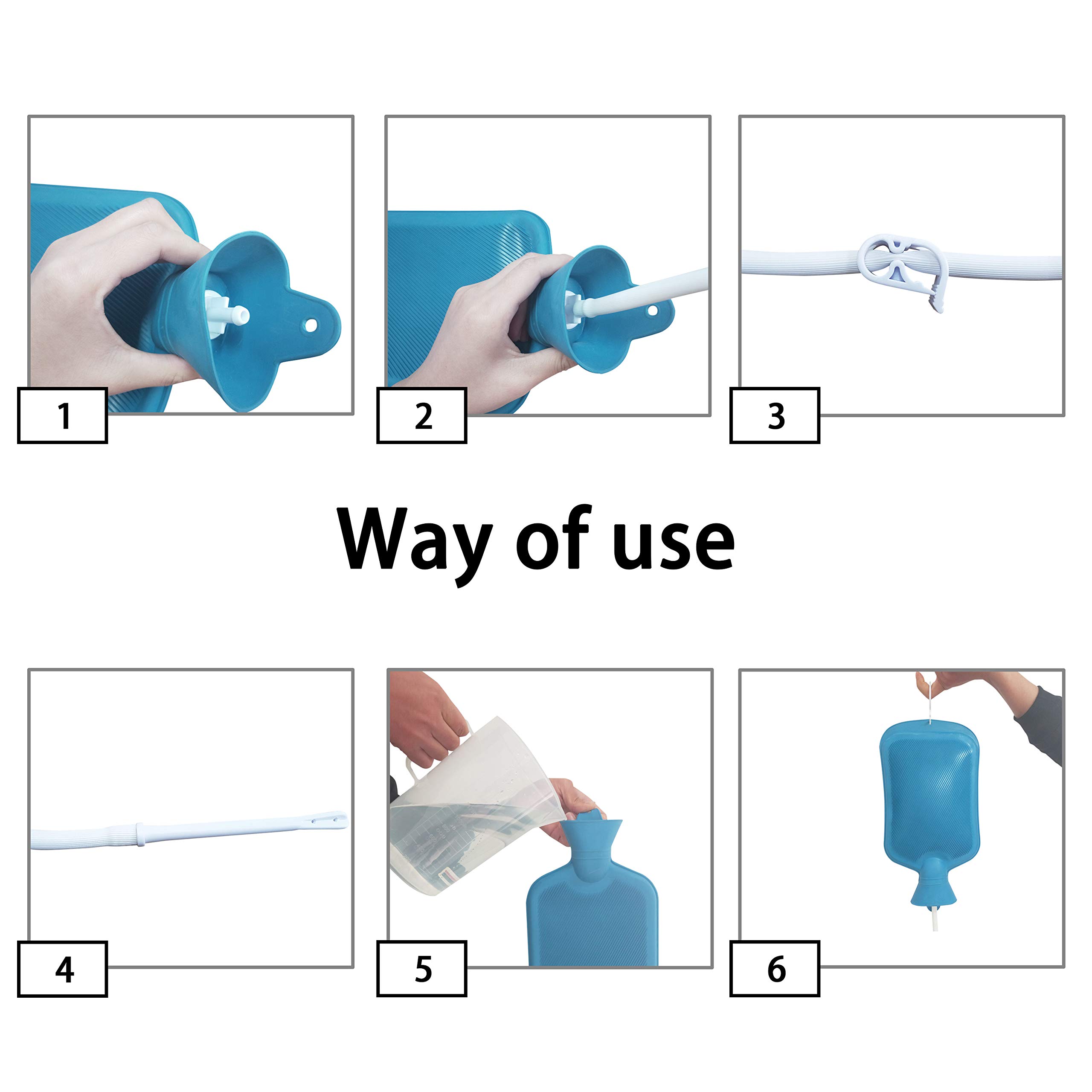 1

2

3

Way of use

4

5

6