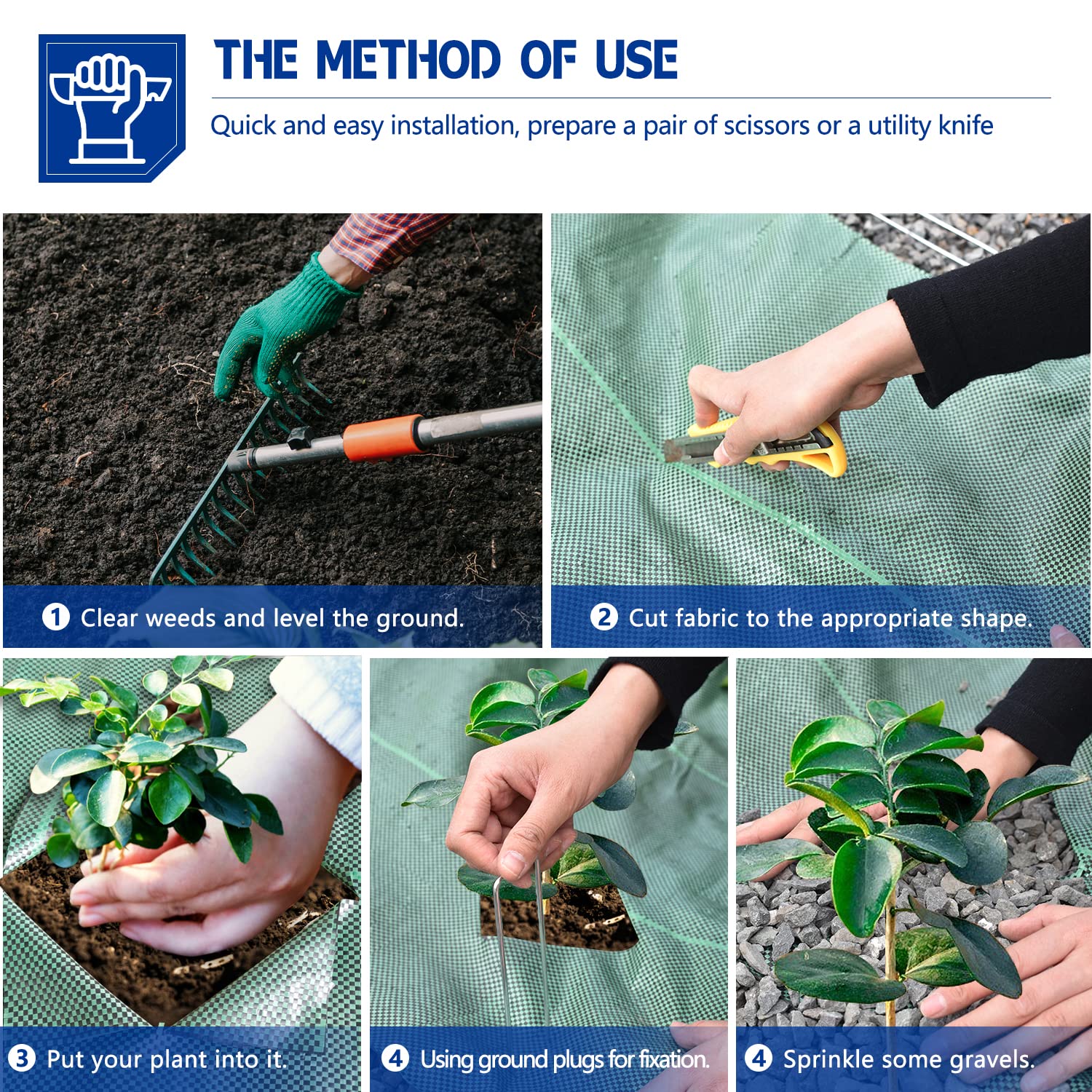 THE METHOD OF USE

Quick and easy installation, prepare a pair of scissors or a utility knife

1 Clear weeds and level the ground.

2 Cut fabric to the appropriate shape.

3 Put your plant into it.

4 Using ground plugs for fixation.

4 Sprinkle some gravels.