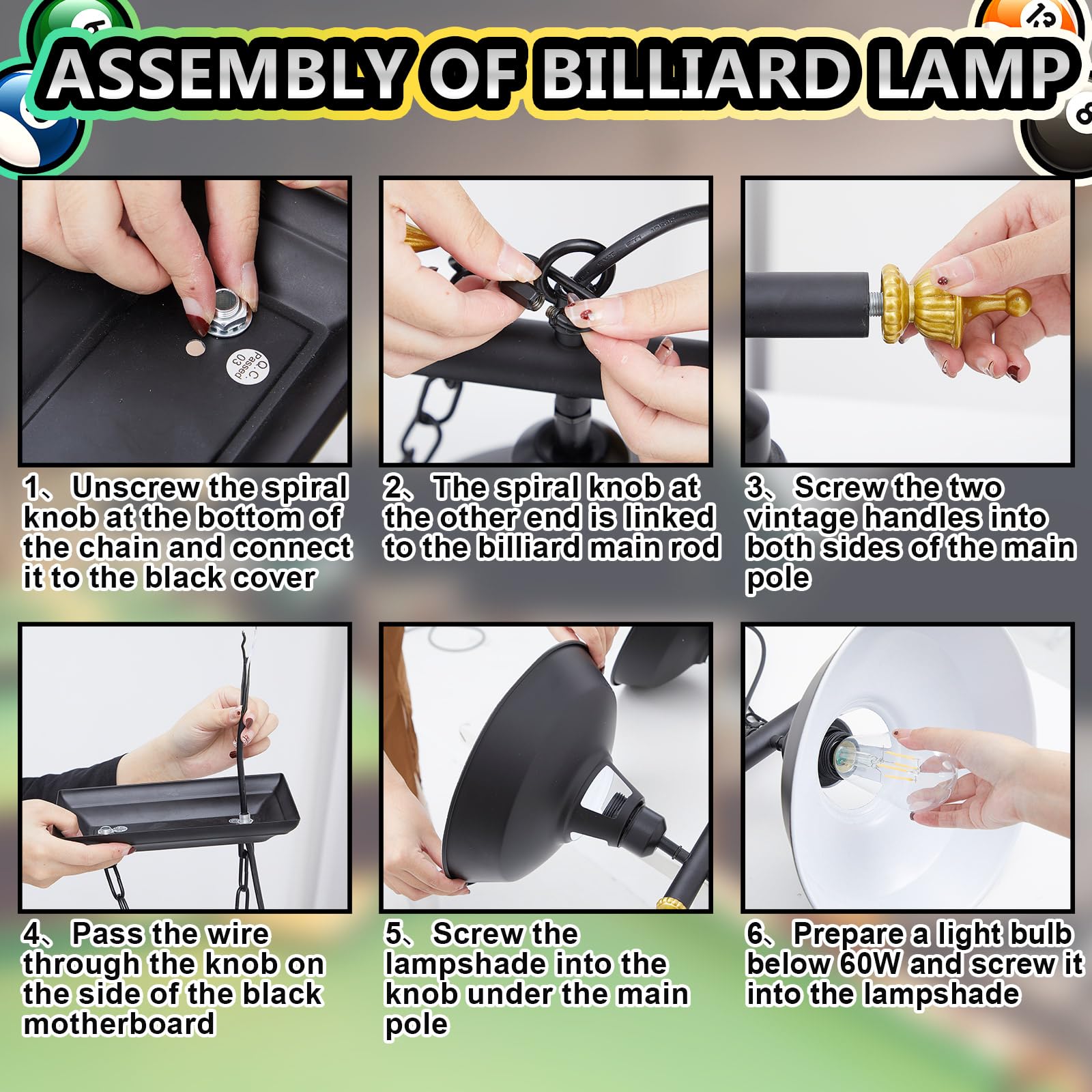 ASSEMBLY OF BILLIARD LAMP

Q.C. Passed 03

1、Unscrew the spiral knob at the bottom of the chain and connect it to the black cover

2、The spiral knob at the other end is linked to the billiard main rod

3、Screw the two vintage handles into both sides of the main pole

4、Pass the wire through the knob on the side of the black motherboard

5、Screw the lampshade into the knob under the main pole

6、Prepare a light bulb below 60W and screw it into the lampshade