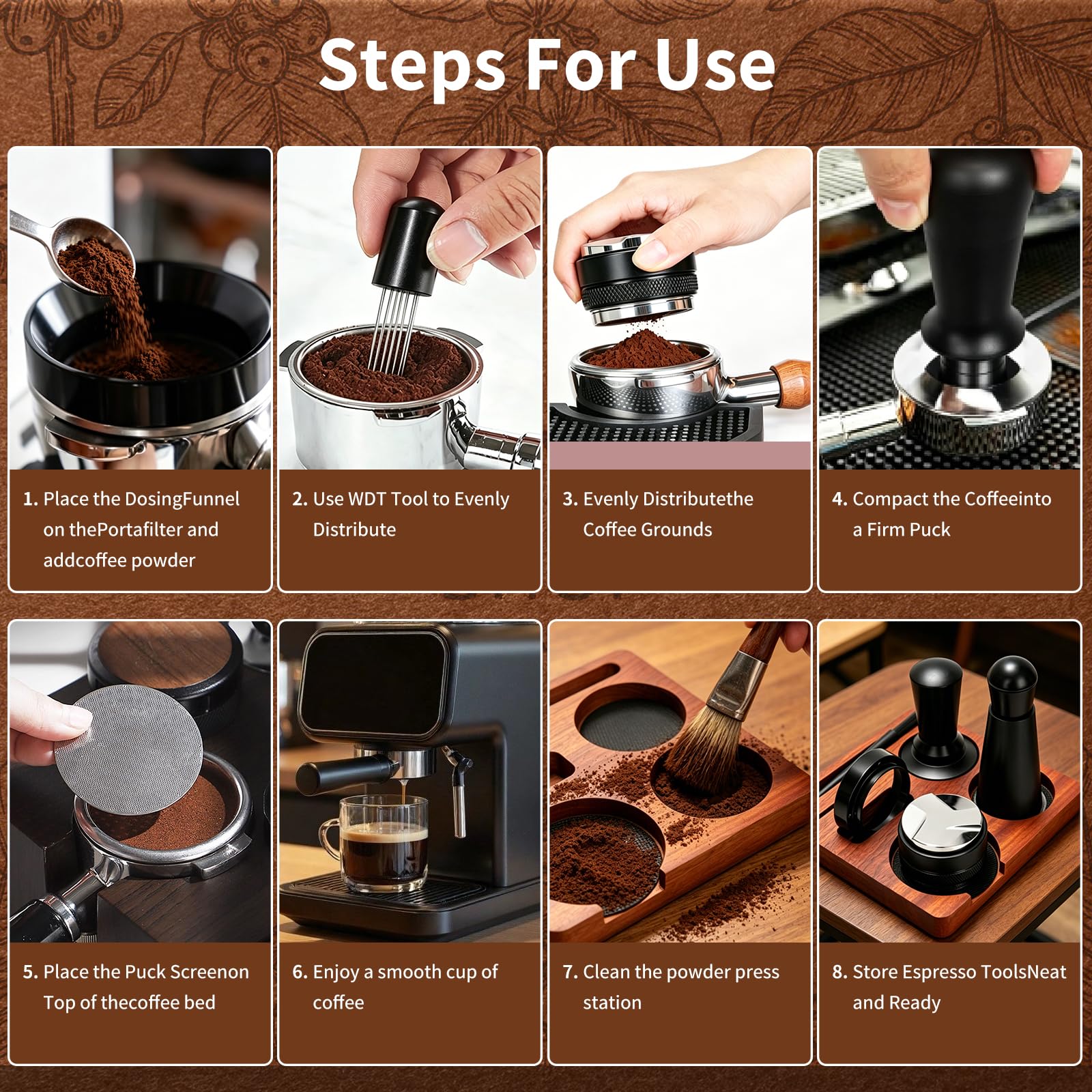 Steps For Use

1. Place the DosingFunnel on thePortafilter and addcoffee powder

2. Use WDT Tool to Evenly Distribute

3. Evenly Distributethe Coffee Grounds

4. Compact the Coffeeinto a Firm Puck

5. Place the Puck Screenon Top of thecoffee bed

6. Enjoy a smooth cup of coffee

7. Clean the powder press station

8. Store Espresso ToolsNeat and Ready