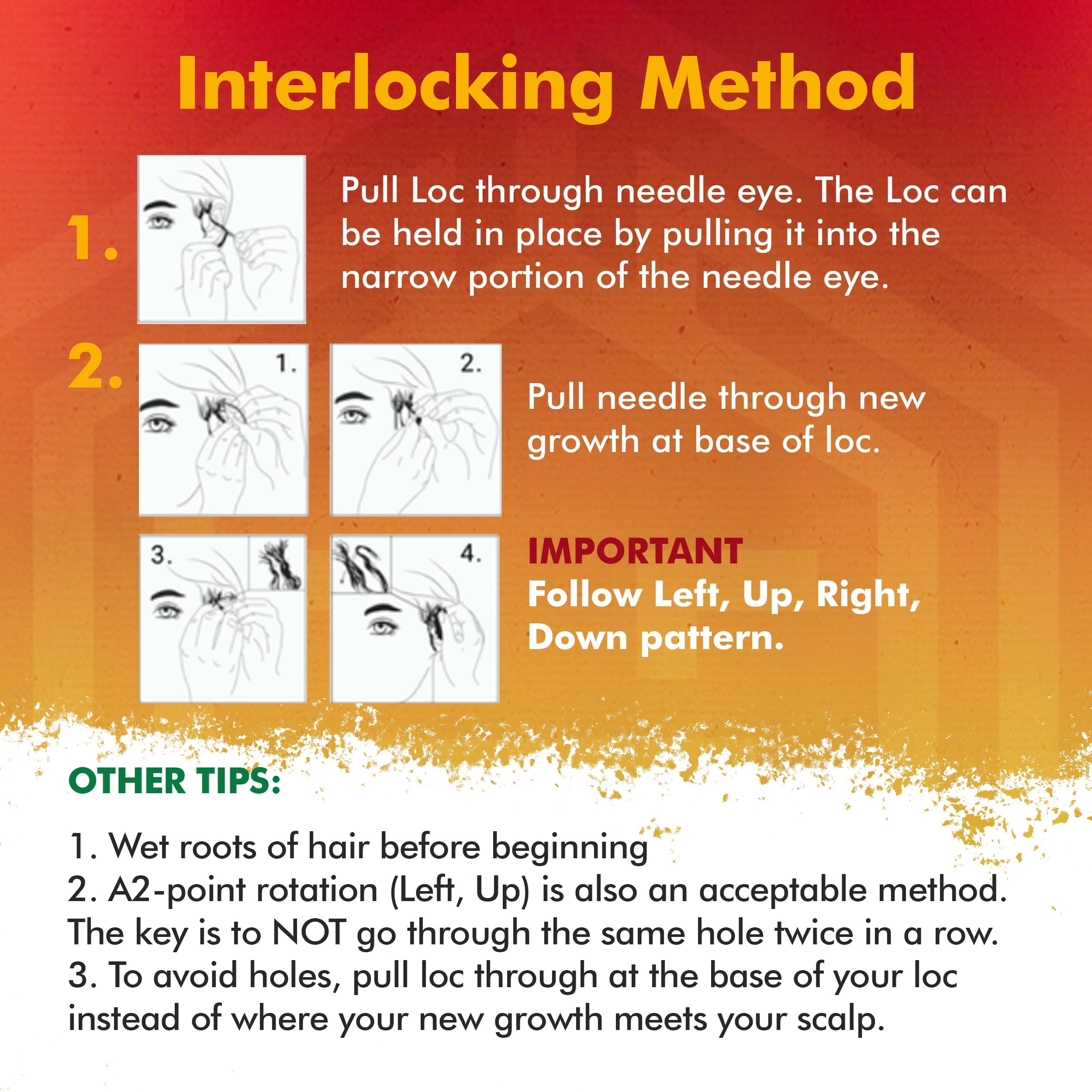 Interlocking Method

1.

Pull Loc through needle eye. The Loc can be held in place by pulling it into the narrow portion of the needle eye.

2.

1.

2.

Pull needle through new growth at base of loc.

3.

4.

IMPORTANT
Follow Left, Up, Right, Down pattern.

OTHER TIPS:

1. Wet roots of hair before beginning
2. A2-point rotation (Left, Up) is also an acceptable method. The key is to NOT go through the same hole twice in a row.
3. To avoid holes, pull loc through at the base of your loc instead of where your new growth meets your scalp.