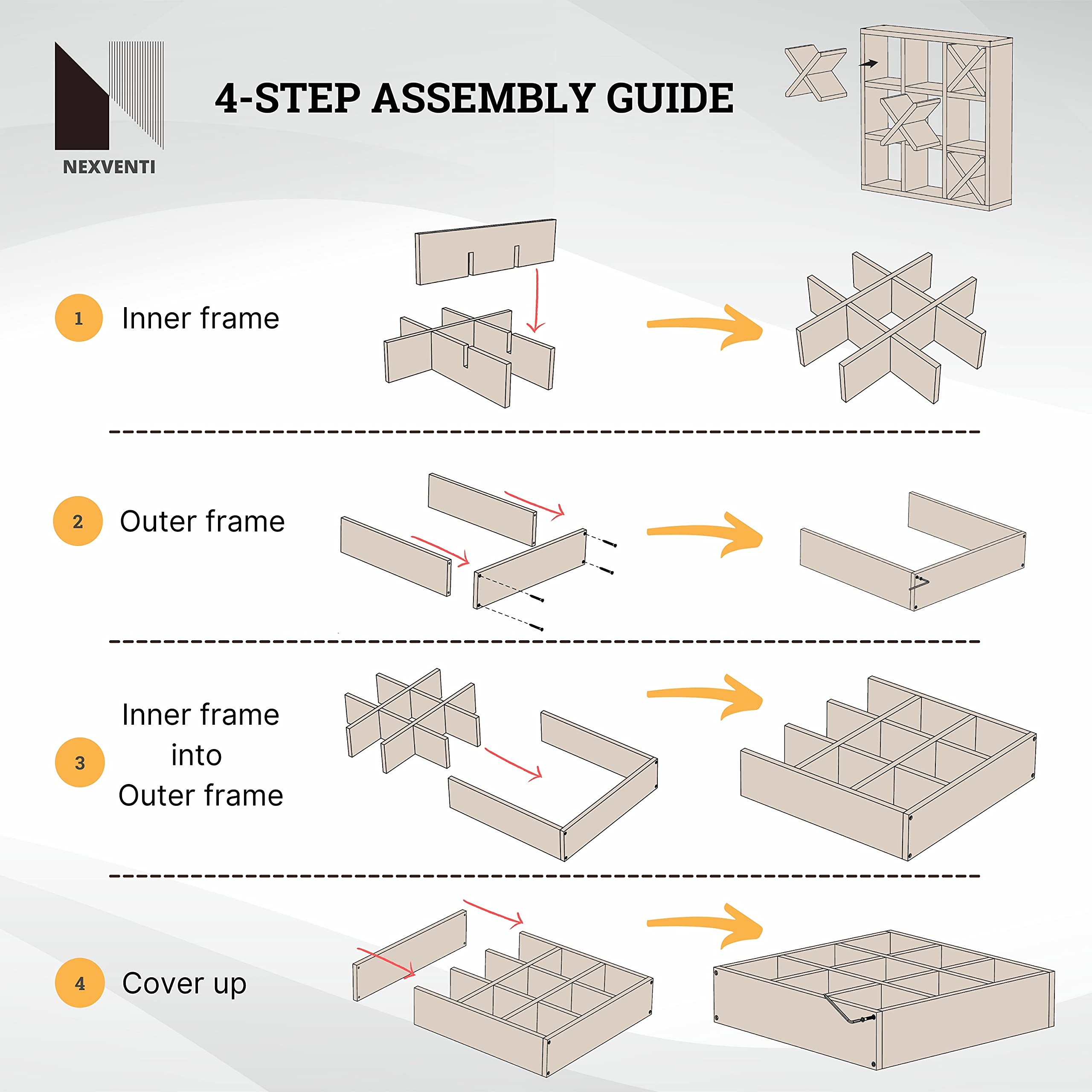 NEXVENTI

4-STEP ASSEMBLY GUIDE

1 Inner frame

2 Outer frame

3 Inner frame into Outer frame

4 Cover up